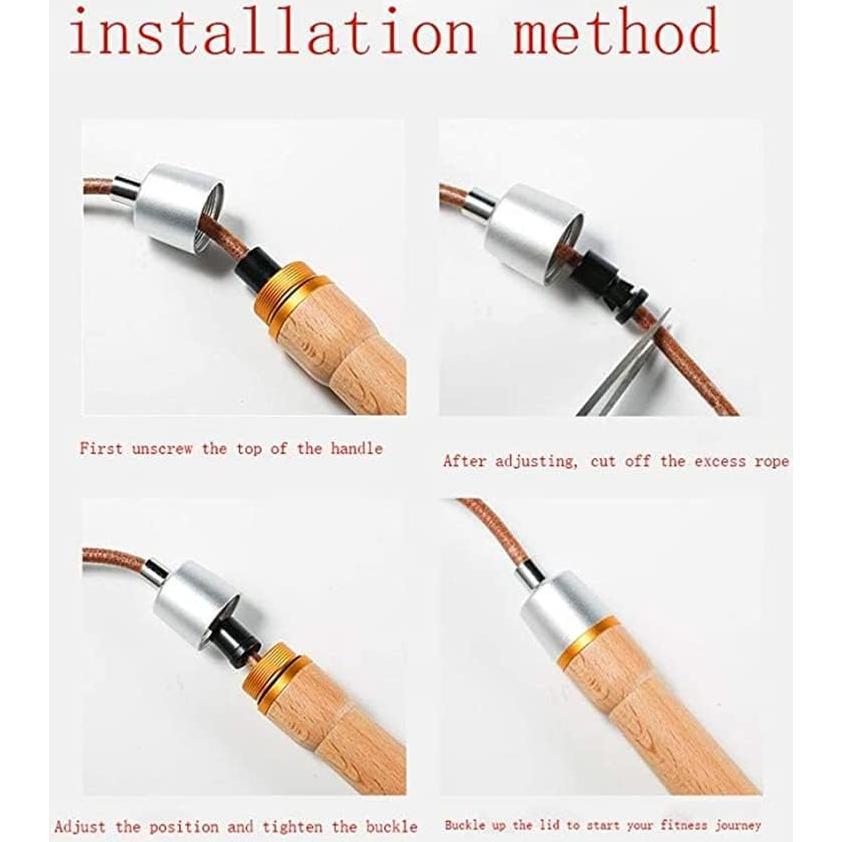 installation method

First unscrew the top of the handle

After adjusting, cut off the excess rope

Adjust the position and tighten the buckle

Buckle up the lid to start your fitness journey