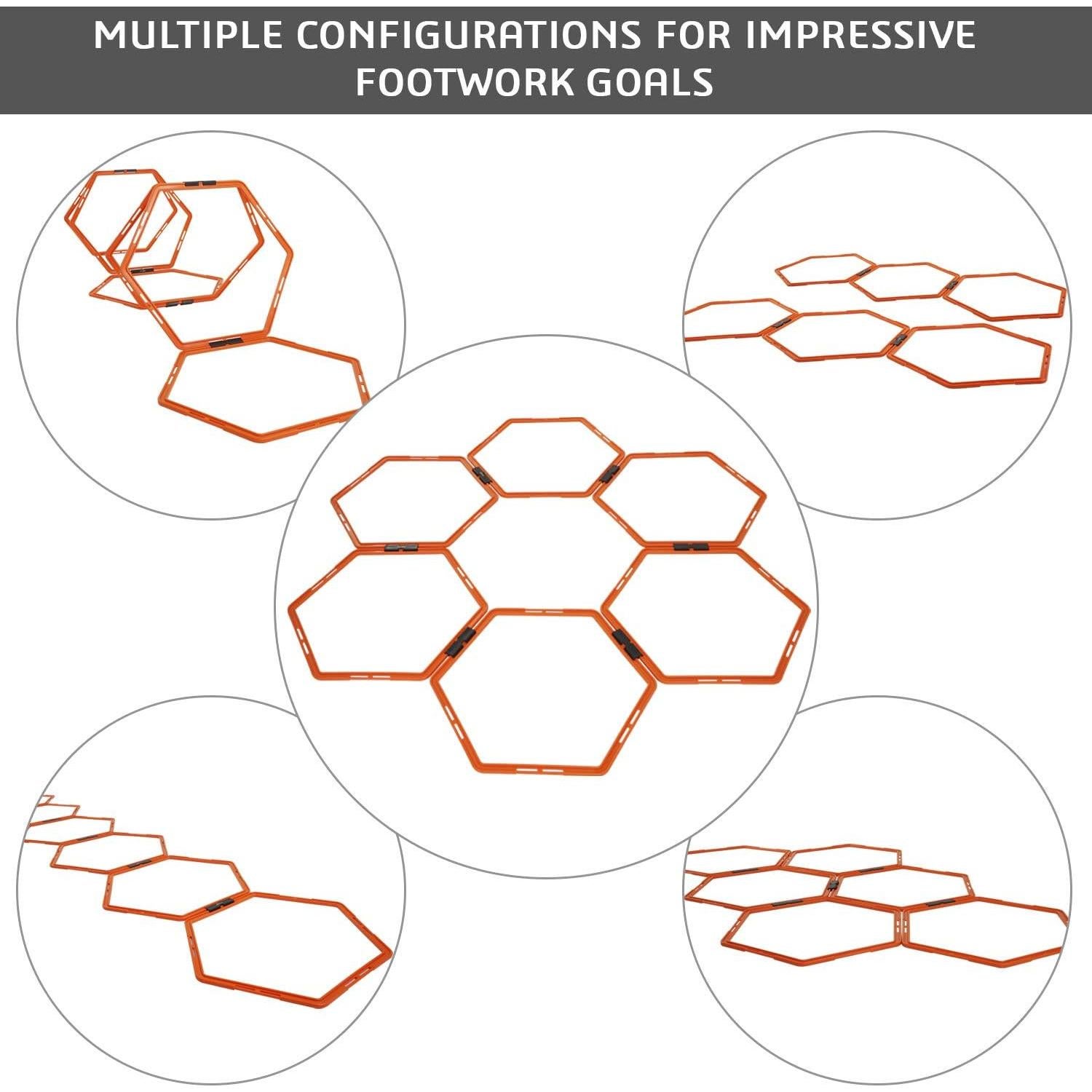 MULTIPLE CONFIGURATIONS FOR IMPRESSIVE FOOTWORK GOALS