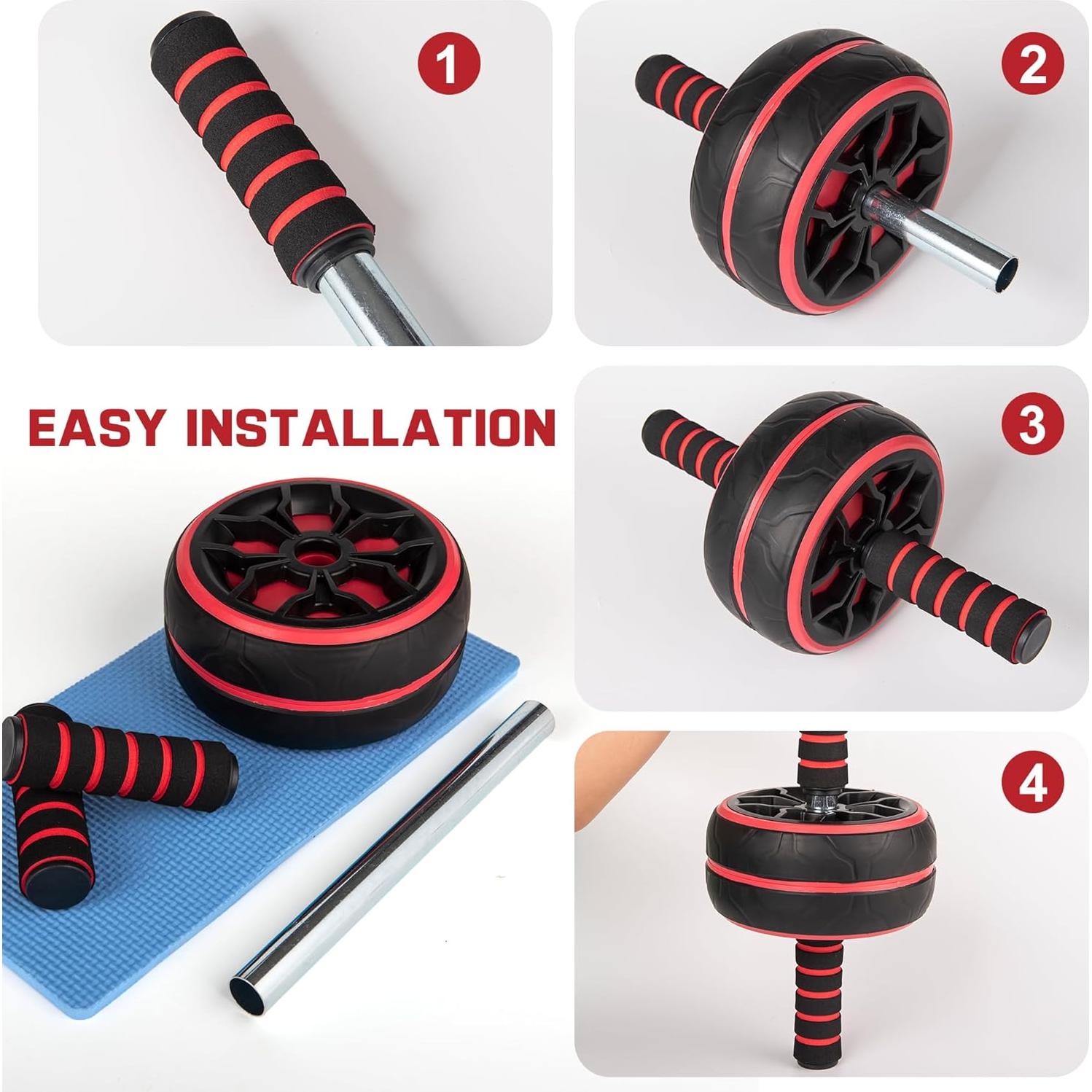 1

2

EASY INSTALLATION

3

4