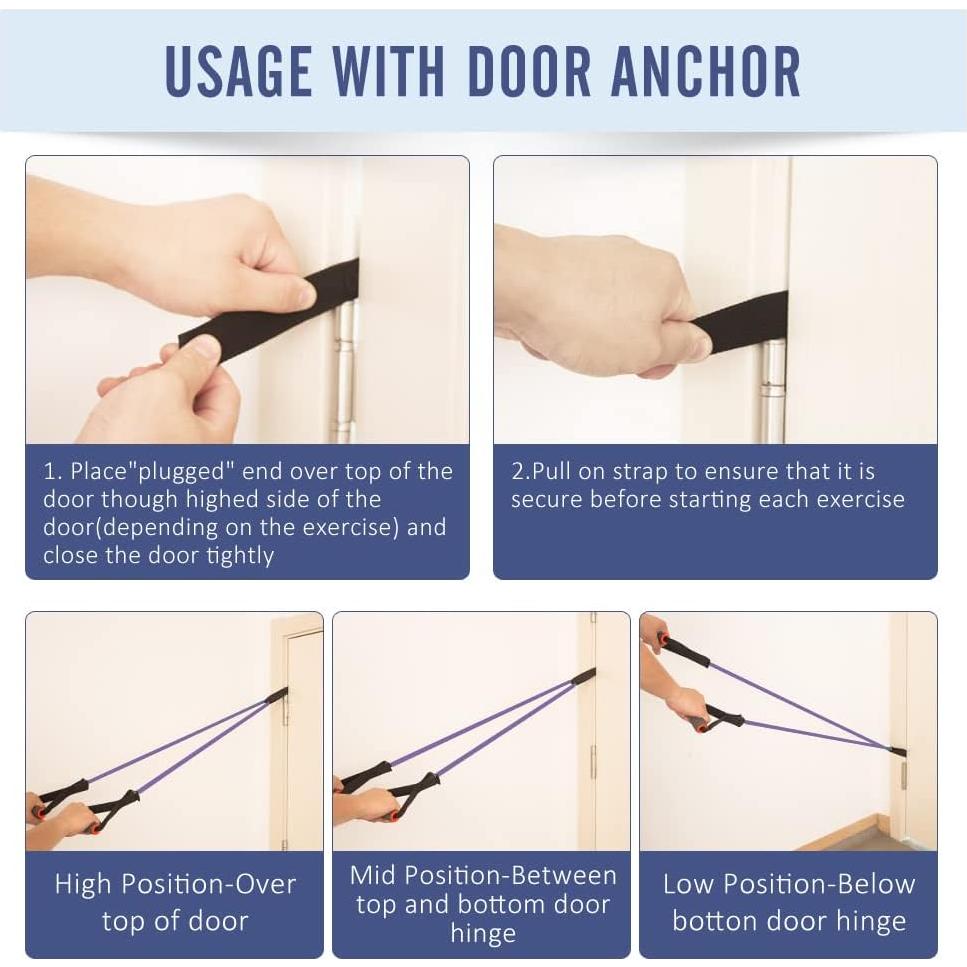 USAGE WITH DOOR ANCHOR

1. Place"plugged" end over top of the door though highed side of the door(depending on the exercise) and close the door tightly

2.Pull on strap to ensure that it is secure before starting each exercise

High Position-Over top of door

Mid Position-Between top and bottom door hinge

Low Position-Below botton door hinge