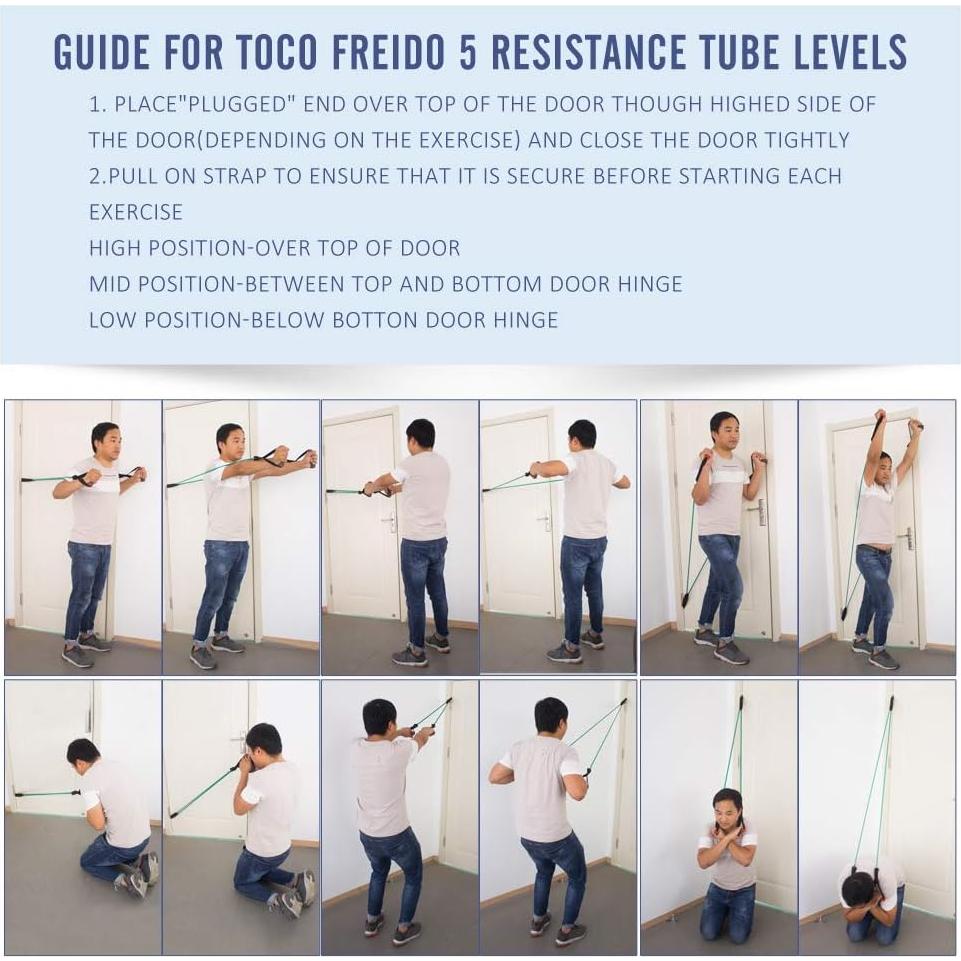 GUIDE FOR TOCO FREIDO 5 RESISTANCE TUBE LEVELS

1. PLACE"PLUGGED" END OVER TOP OF THE DOOR THOUGH HIGHED SIDE OF THE DOOR(DEPENDING ON THE EXERCISE) AND CLOSE THE DOOR TIGHTLY

2.PULL ON STRAP TO ENSURE THAT IT IS SECURE BEFORE STARTING EACH EXERCISE

HIGH POSITION-OVER TOP OF DOOR

MID POSITION-BETWEEN TOP AND BOTTOM DOOR HINGE

LOW POSITION-BELOW BOTTON DOOR HINGE