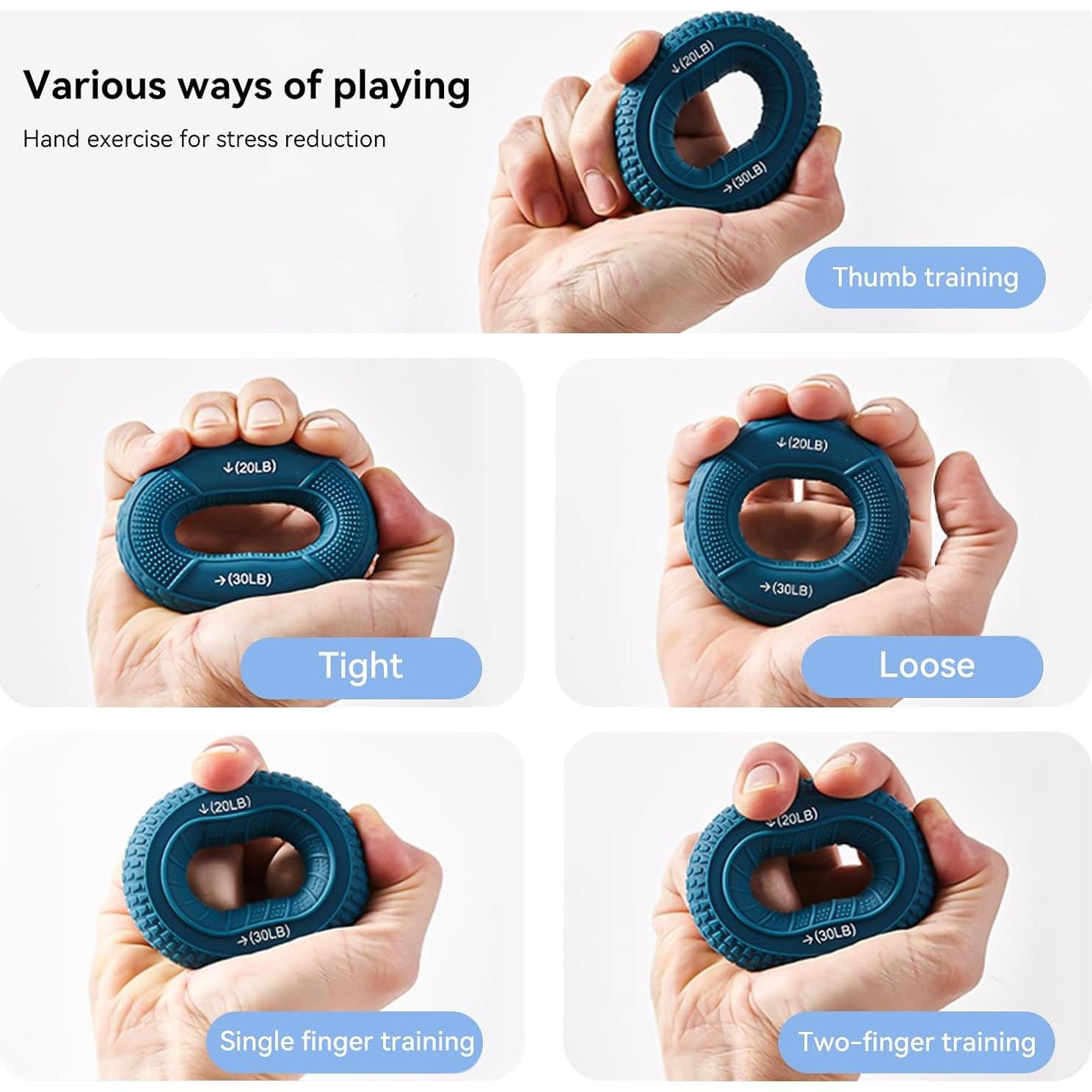 Various ways of playing

Hand exercise for stress reduction

↓(20LB)

→(30LB)

Thumb training

↓(20LB)

→(30LB)

Tight

↓(20LB)

→(30LB)

Loose

↓(20LB)

→(30LB)

Single finger training

↓(20LB)

→(30LB)

Two-finger training