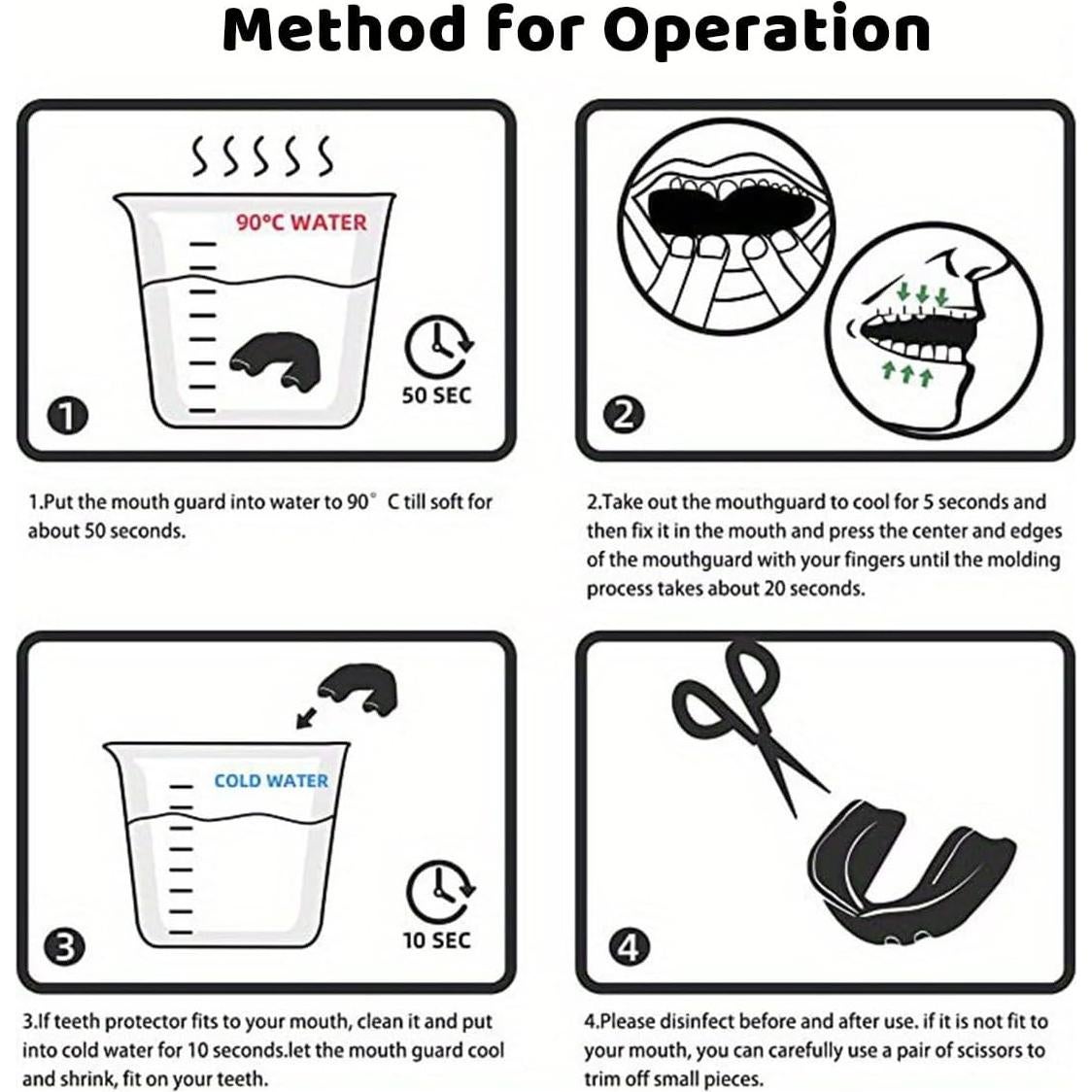 Method for Operation

90°C WATER

50 SEC

1

2

1.Put the mouth guard into water to 90° C till soft for about 50 seconds.

2.Take out the mouthguard to cool for 5 seconds and then fix it in the mouth and press the center and edges of the mouthguard with your fingers until the molding process takes about 20 seconds.

COLD WATER

10 SEC

3

4

3.If teeth protector fits to your mouth, clean it and put into cold water for 10 seconds.let the mouth guard cool and shrink, fit on your teeth.

4.Please disinfect before and after use. if it is not fit to your mouth, you can carefully use a pair of scissors to trim off small pieces.