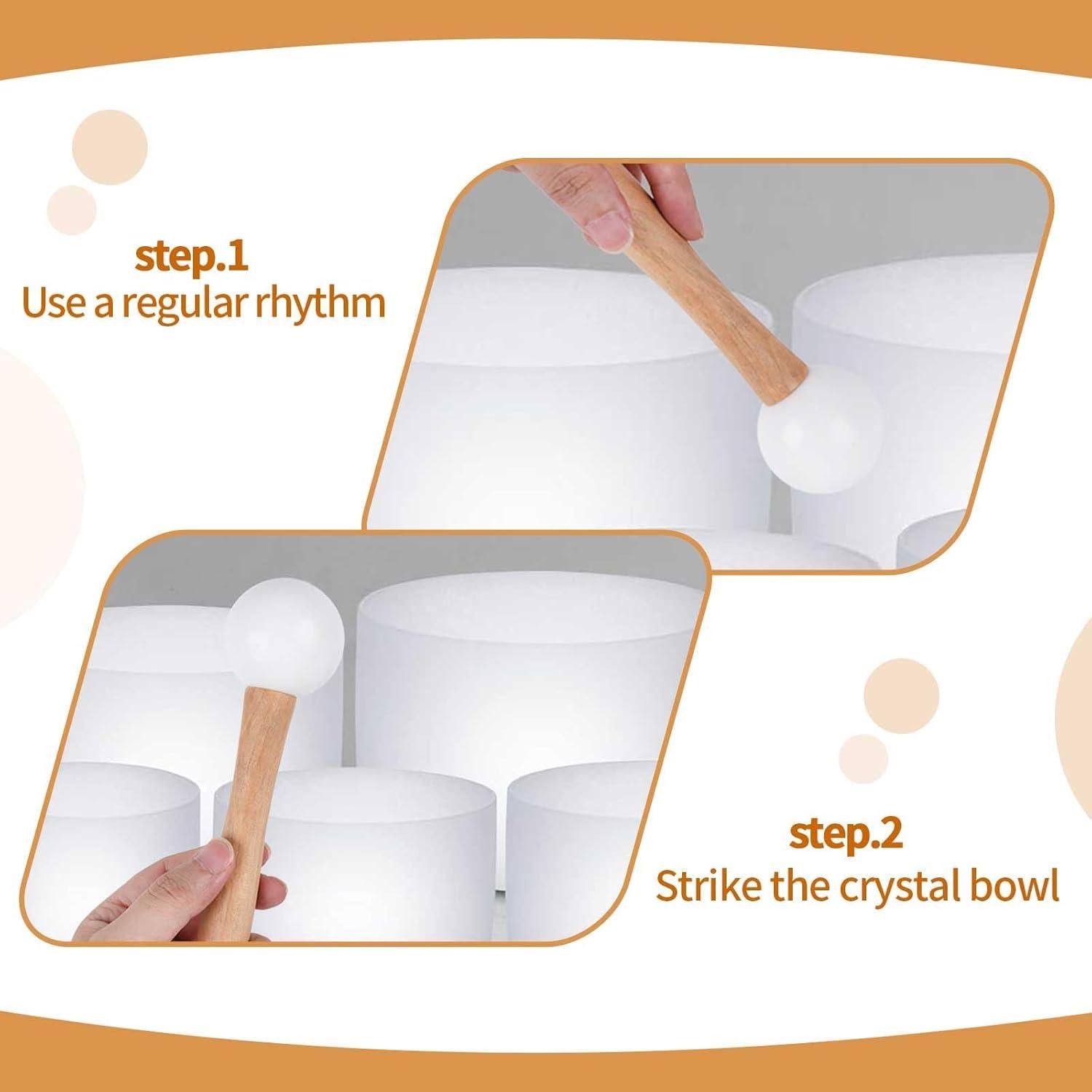 step.1
Use a regular rhythm

step.2
Strike the crystal bowl