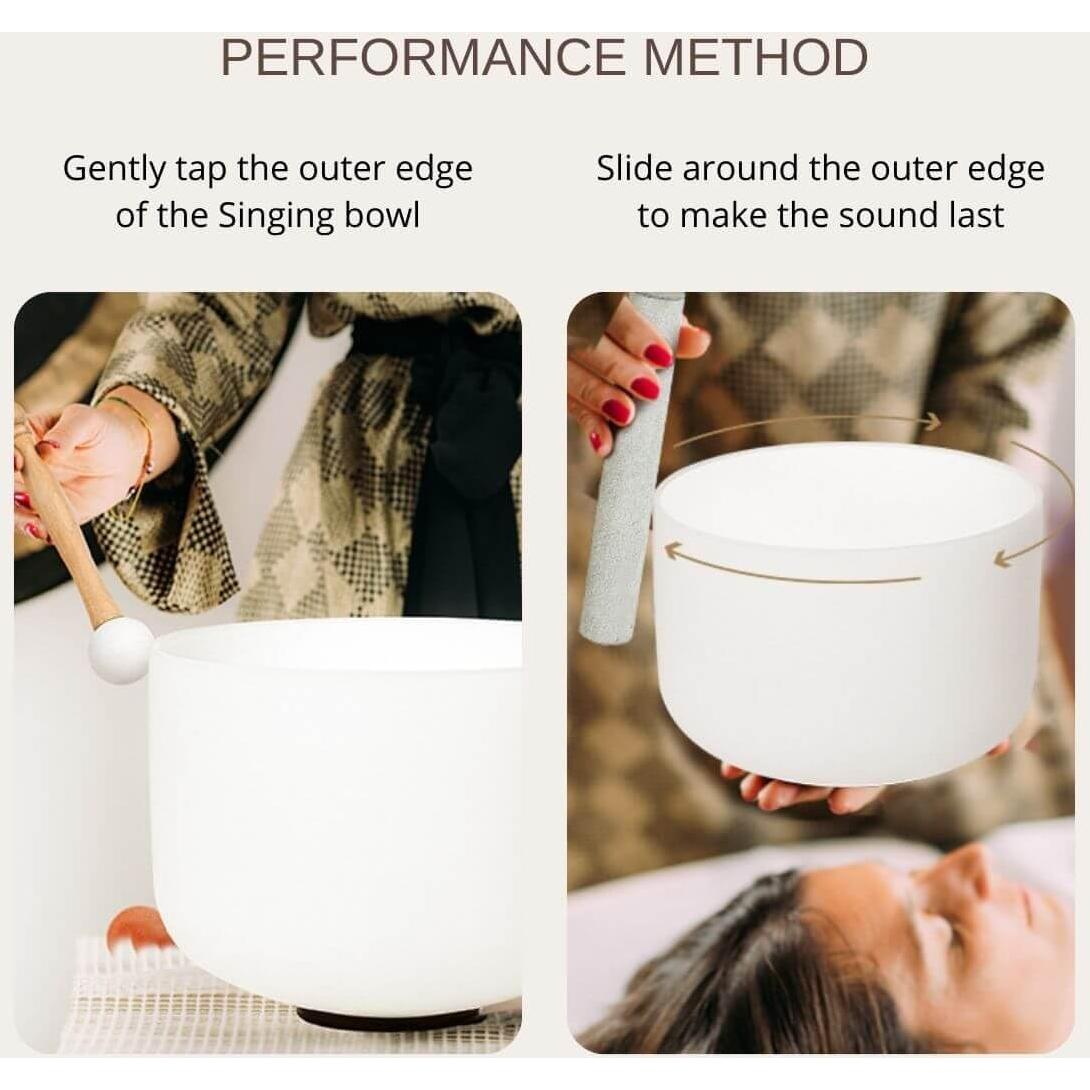 PERFORMANCE METHOD

Gently tap the outer edge of the Singing bowl

Slide around the outer edge to make the sound last