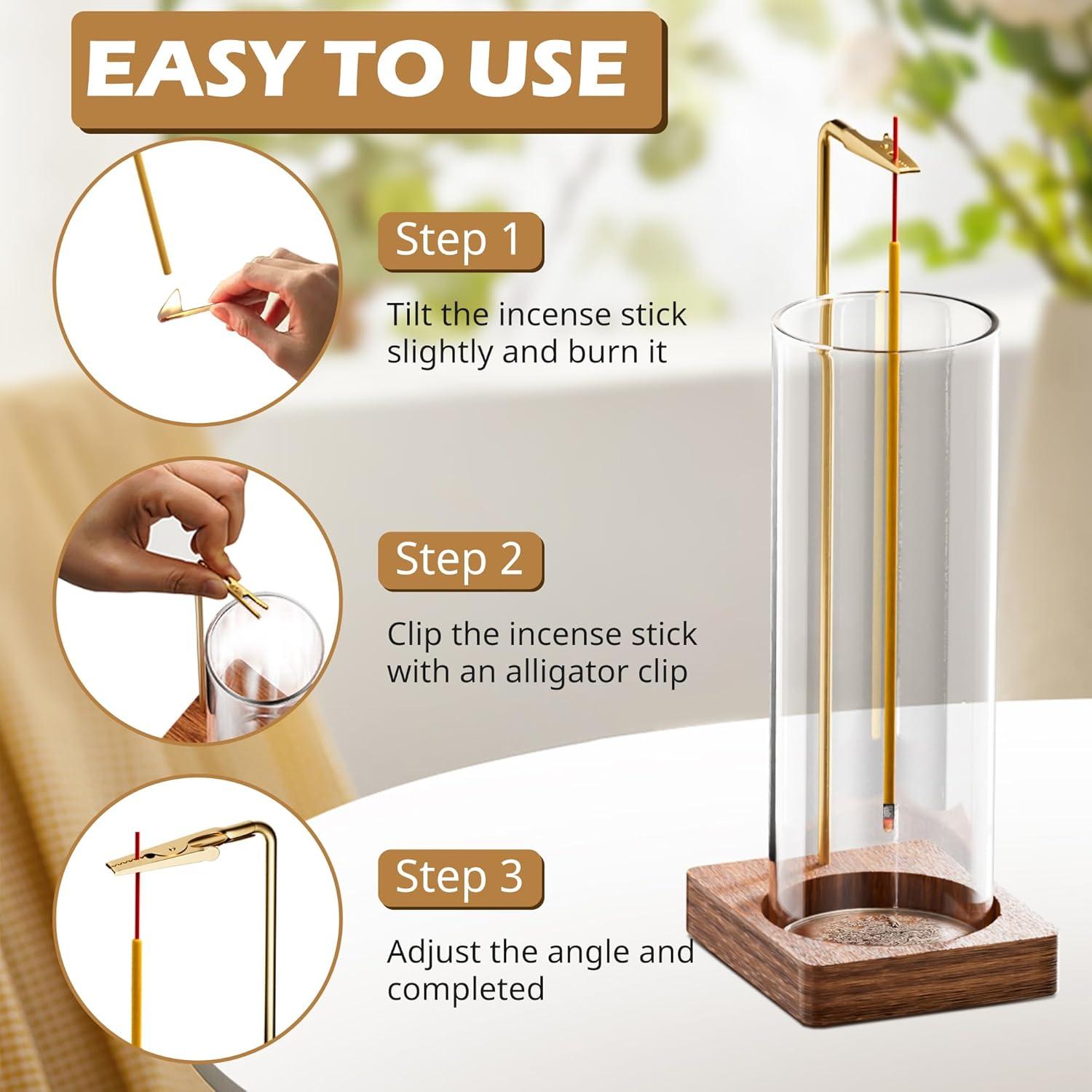 EASY TO USE

Step 1

Tilt the incense stick slightly and burn it

Step 2

Clip the incense stick with an alligator clip

Step 3

Adjust the angle and completed