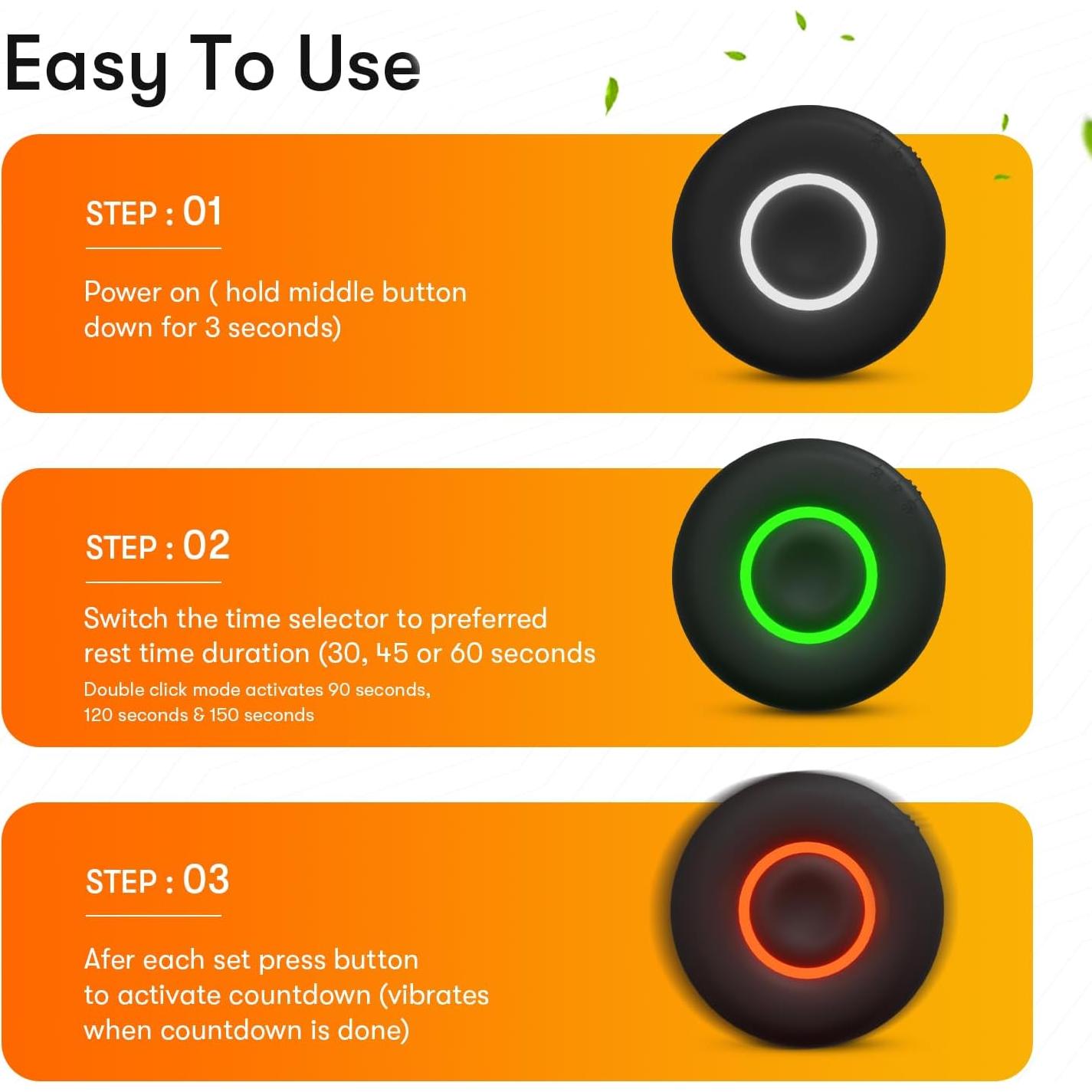 Easy To Use

STEP : 01

Power on ( hold middle button down for 3 seconds)

STEP : 02

Switch the time selector to preferred rest time duration (30, 45 or 60 seconds

Double click mode activates 90 seconds, 120 seconds & 150 seconds

STEP : 03

Afer each set press button to activate countdown (vibrates when countdown is done)