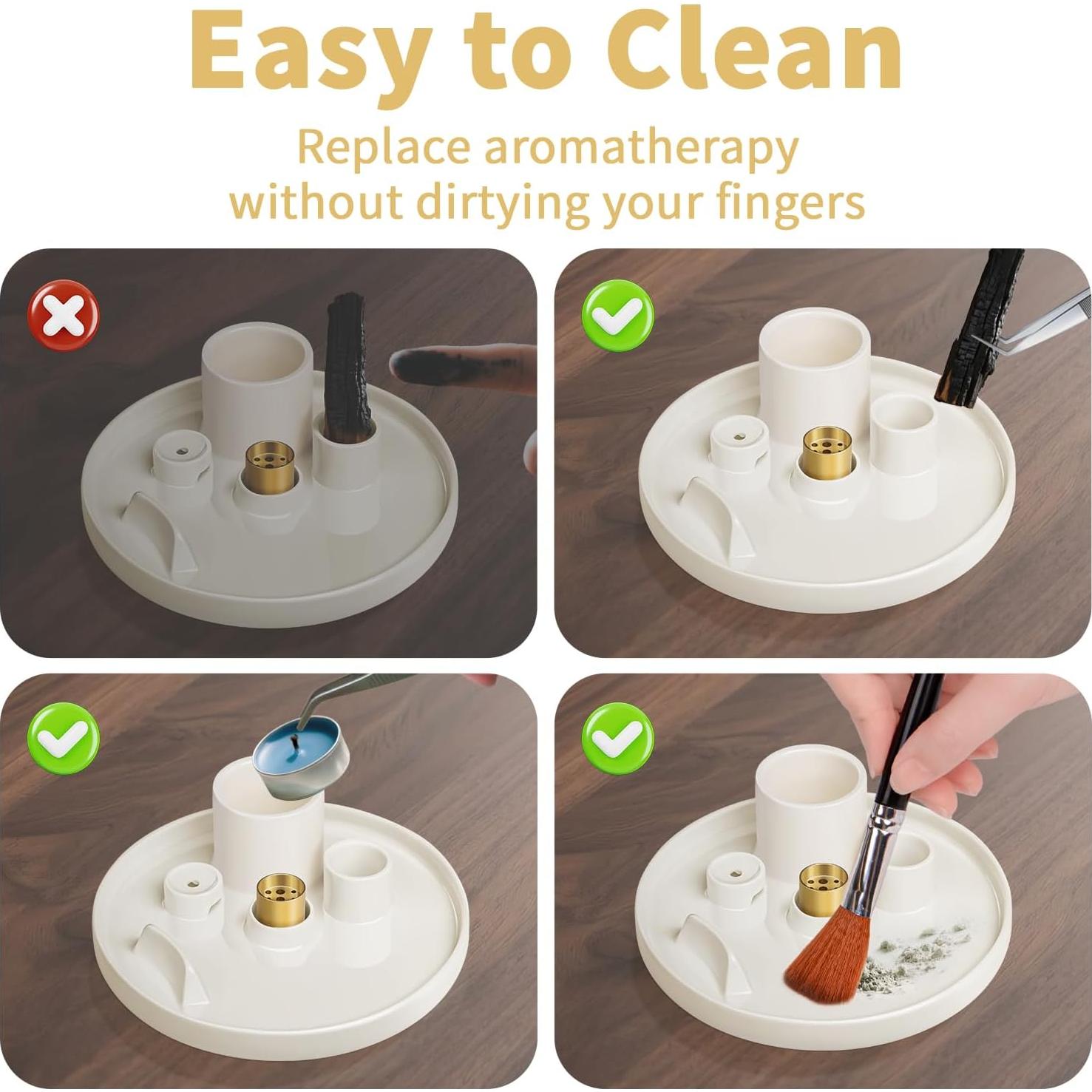 Easy to Clean

Replace aromatherapy without dirtying your fingers