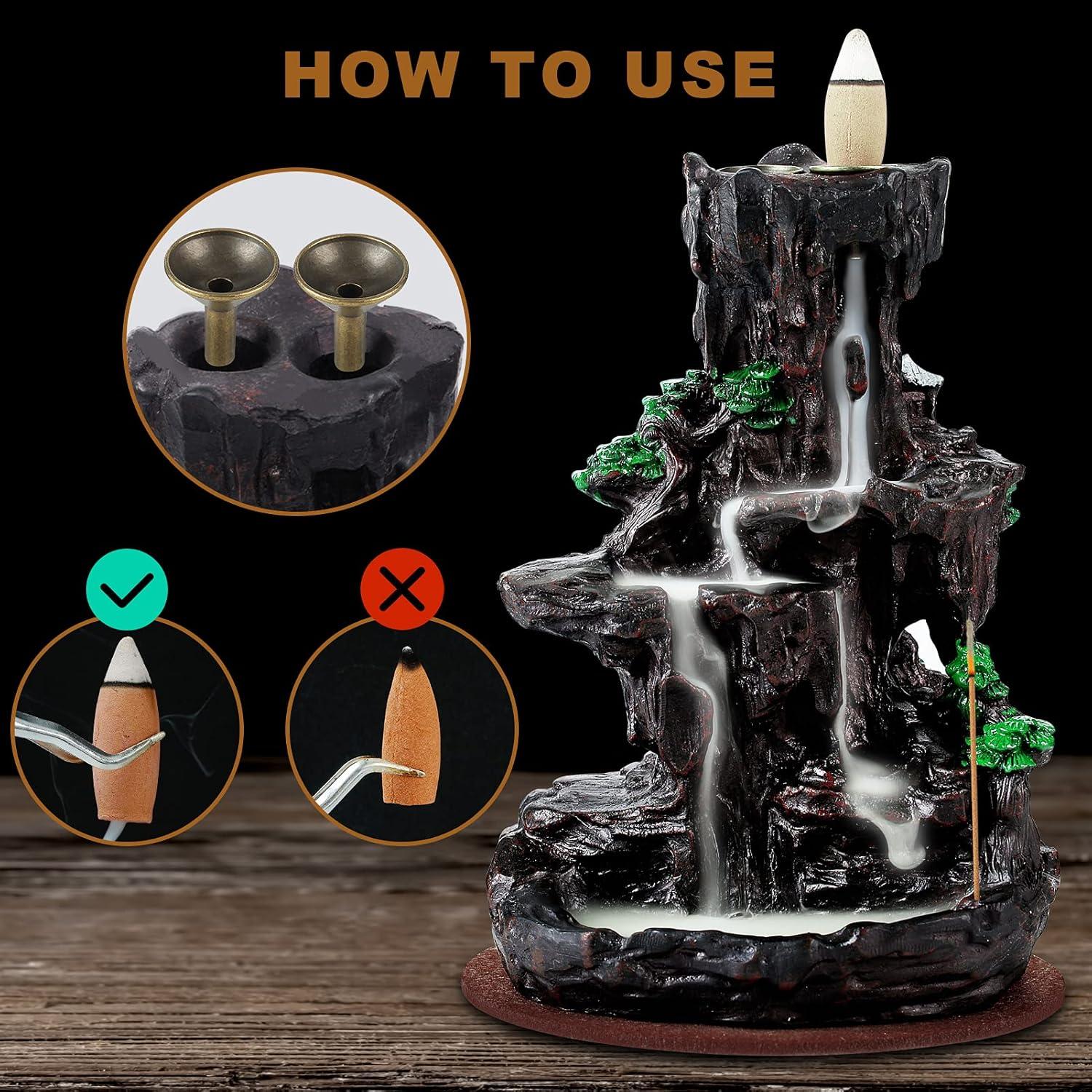 HOW TO USE