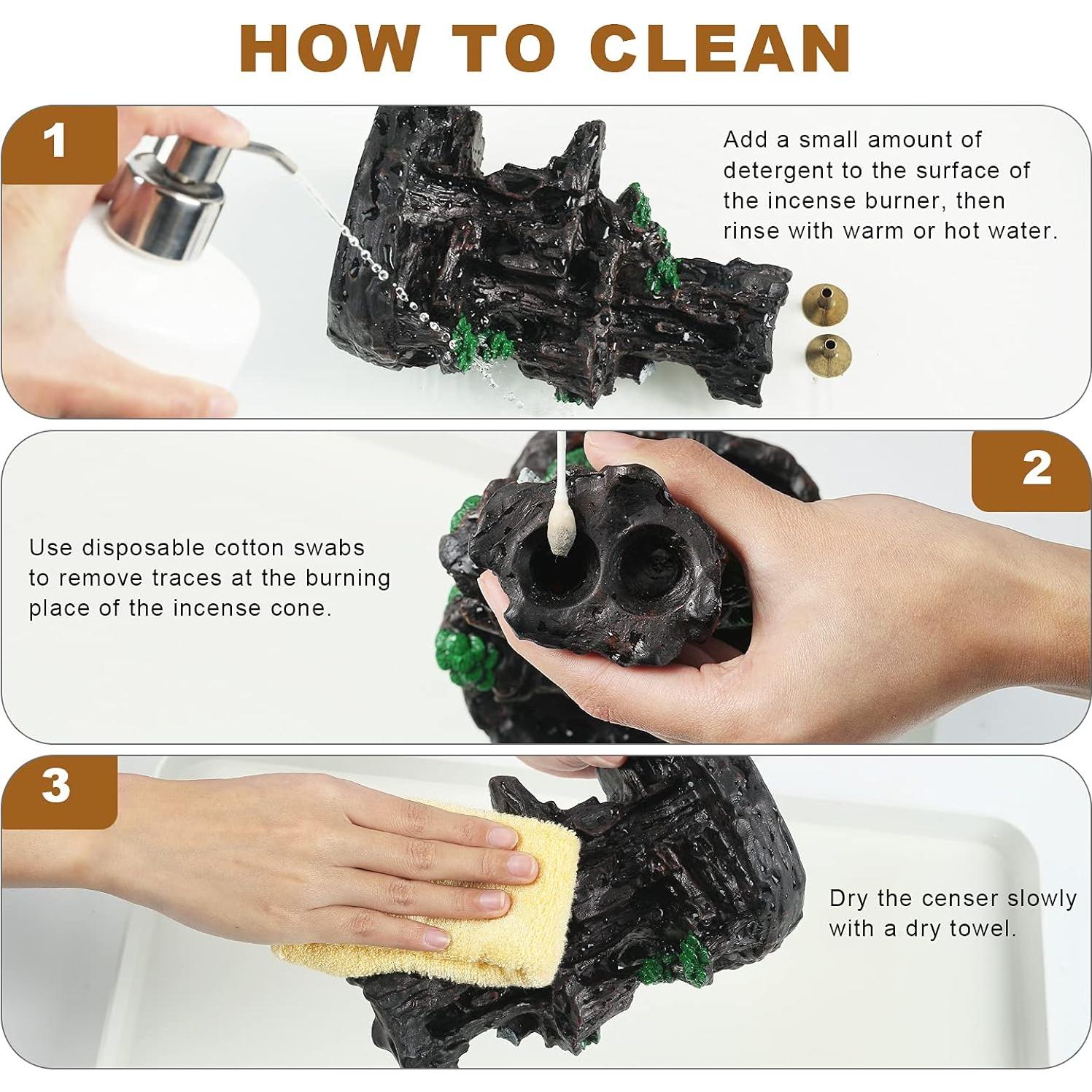 HOW TO CLEAN

1

Add a small amount of detergent to the surface of the incense burner, then rinse with warm or hot water.

2

Use disposable cotton swabs to remove traces at the burning place of the incense cone.

3

Dry the censer slowly with a dry towel.