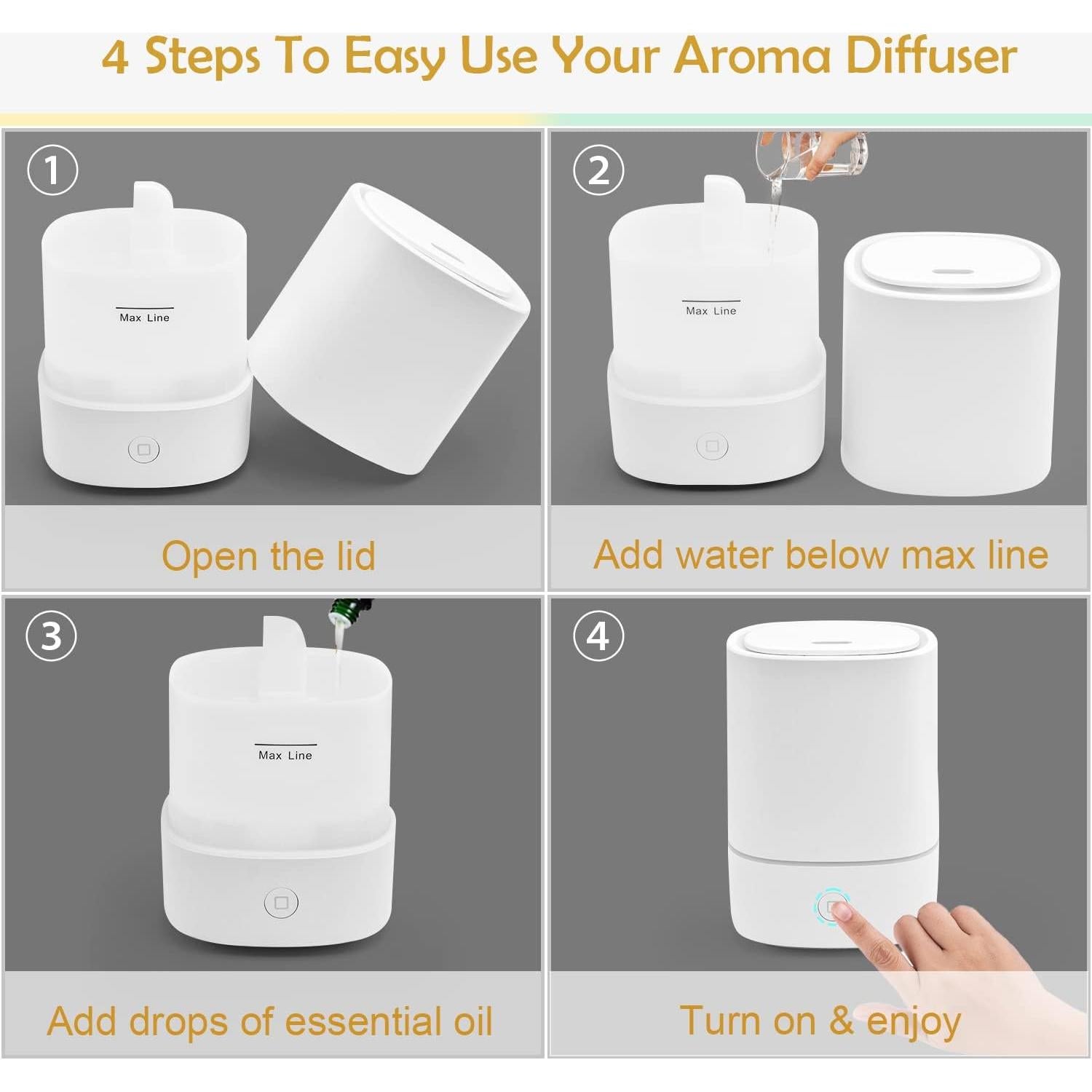 4 Steps To Easy Use Your Aroma Diffuser

①

Max Line

Open the lid

②

Max Line

Add water below max line

③

Max Line

Add drops of essential oil

④

Turn on & enjoy