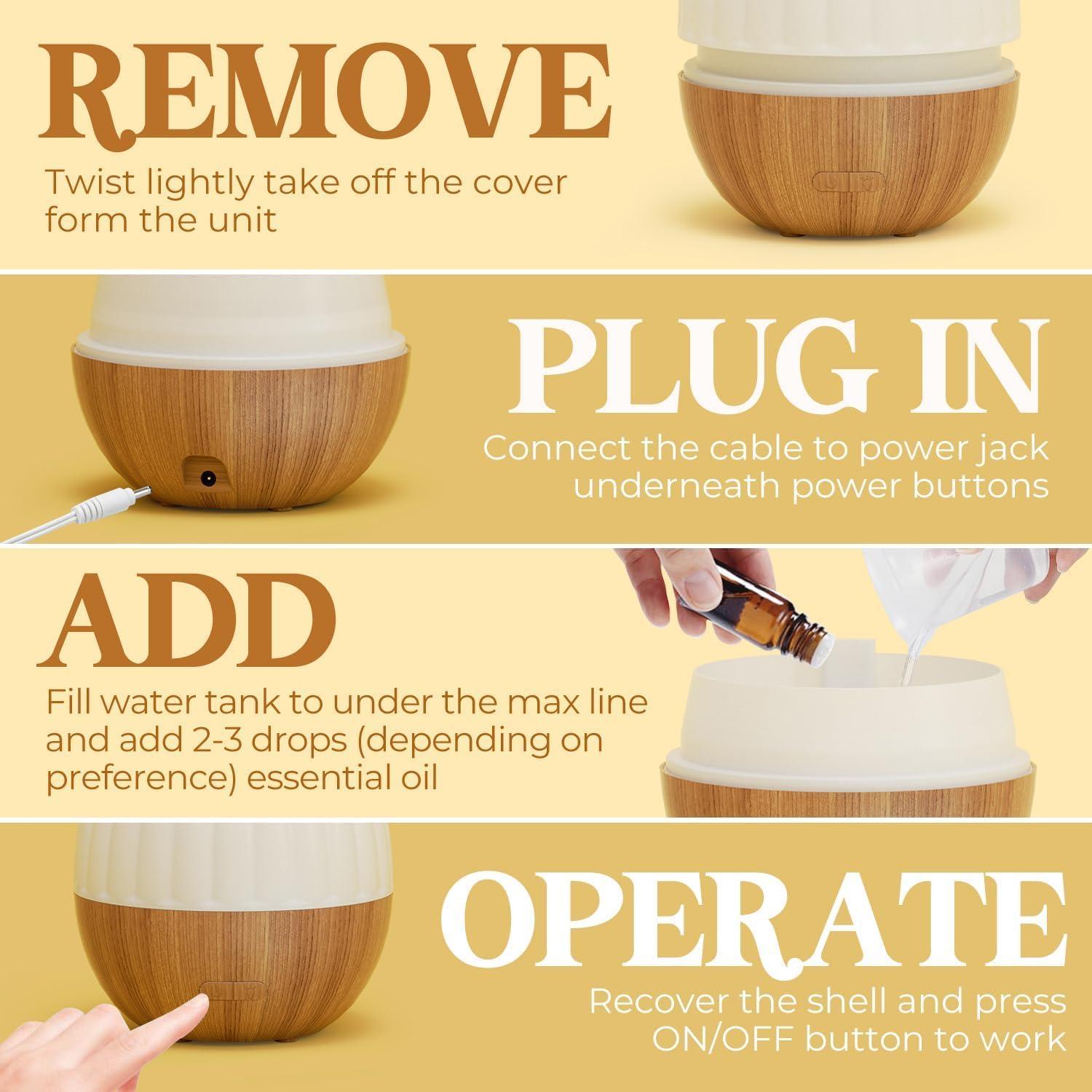 REMOVE

Twist lightly take off the cover form the unit

PLUG IN

Connect the cable to power jack underneath power buttons

ADD

Fill water tank to under the max line and add 2-3 drops (depending on preference) essential oil

OPERATE

Recover the shell and press ON/OFF button to work