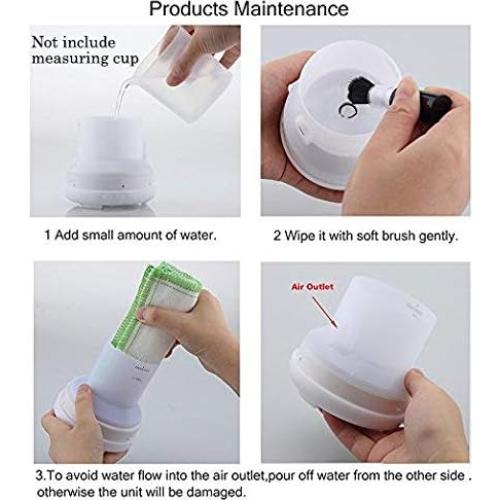 Products Maintenance

Not include measuring cup

1 Add small amount of water.

2 Wipe it with soft brush gently.

Air Outlet

3.To avoid water flow into the air outlet,pour off water from the other side . otherwise the unit will be damaged.