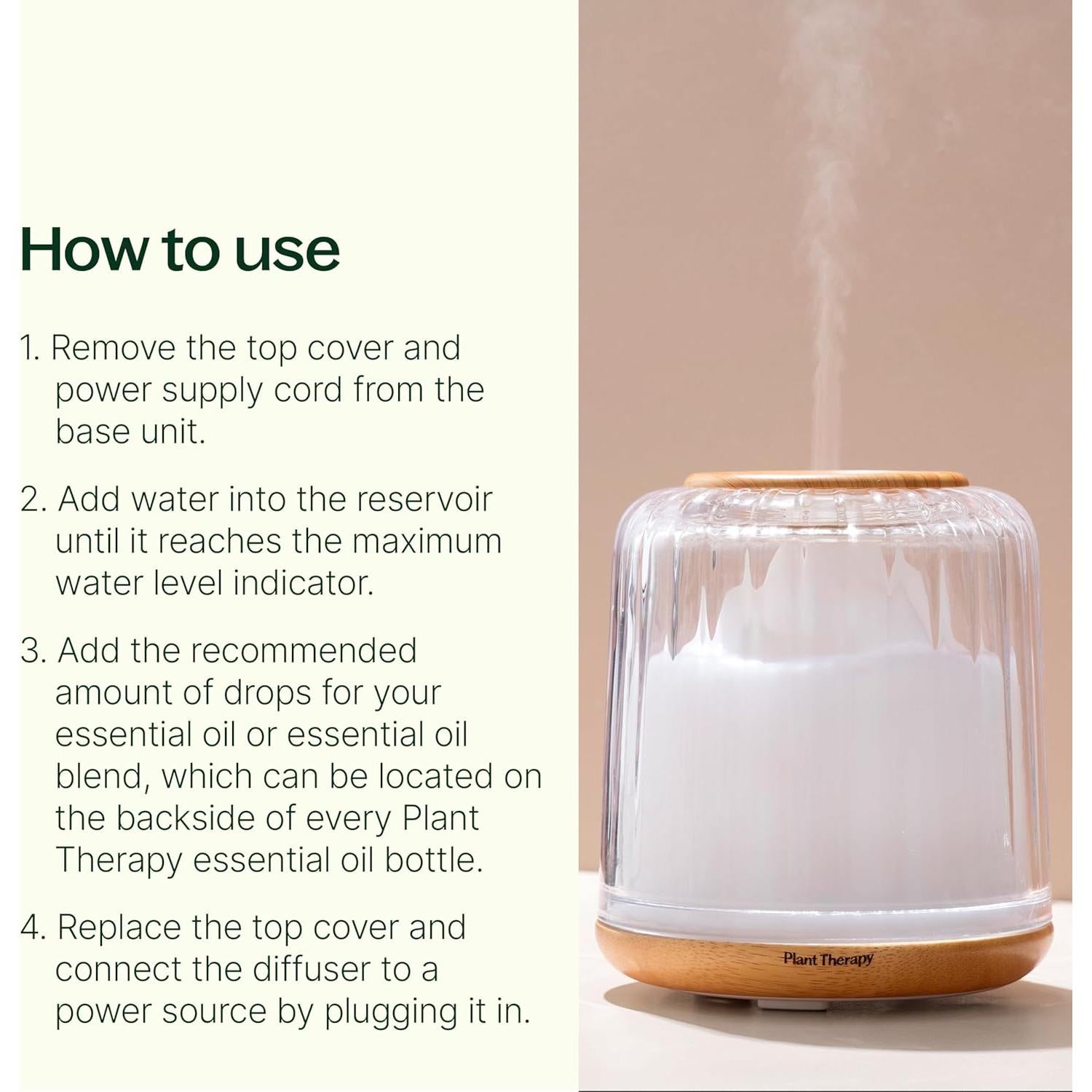 How to use

1. Remove the top cover and power supply cord from the base unit.

2. Add water into the reservoir until it reaches the maximum water level indicator.

3. Add the recommended amount of drops for your essential oil or essential oil blend, which can be located on the backside of every Plant Therapy essential oil bottle.

4. Replace the top cover and connect the diffuser to a power source by plugging it in.

Plant Therapy