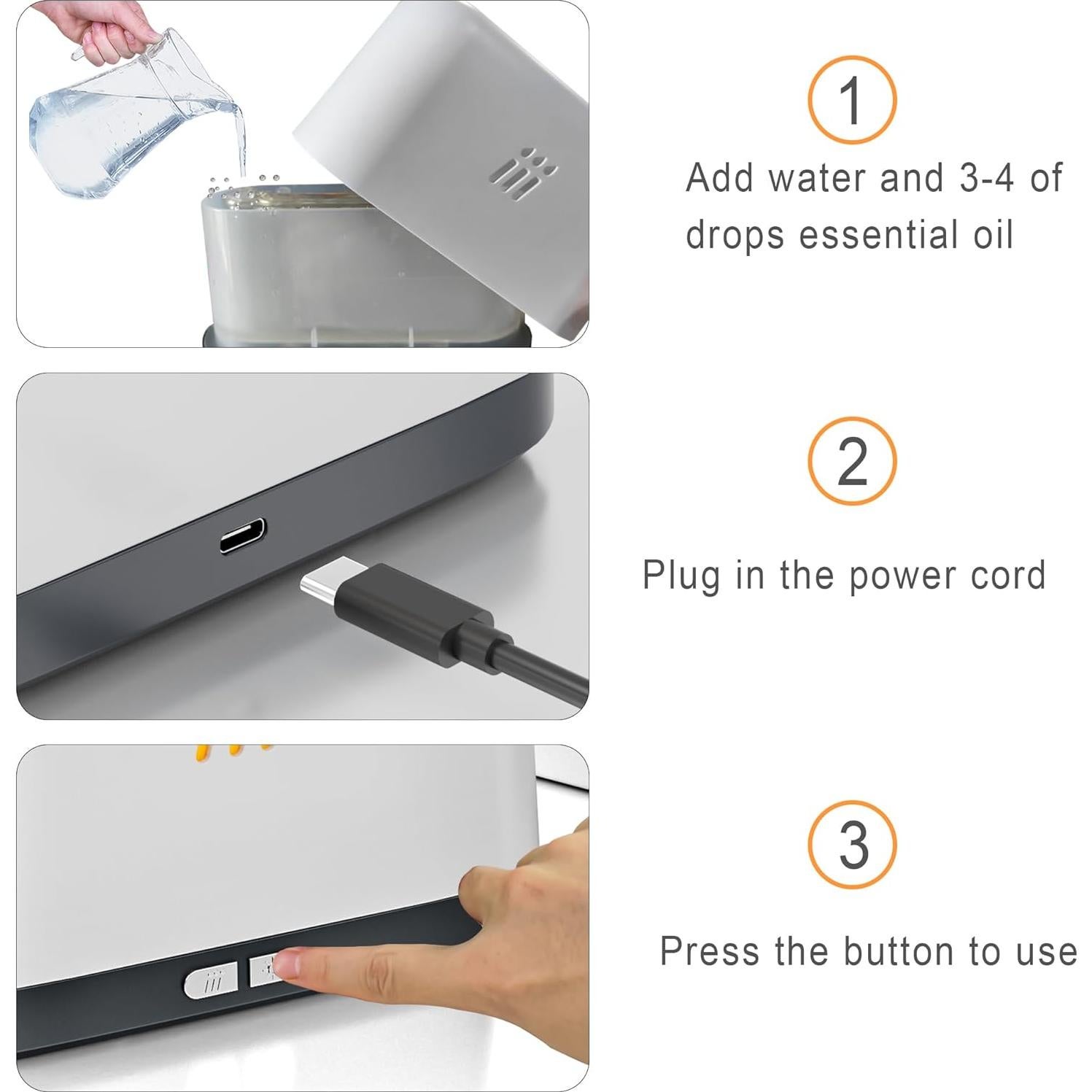 1

Add water and 3-4 of drops essential oil

2

Plug in the power cord

3

Press the button to use