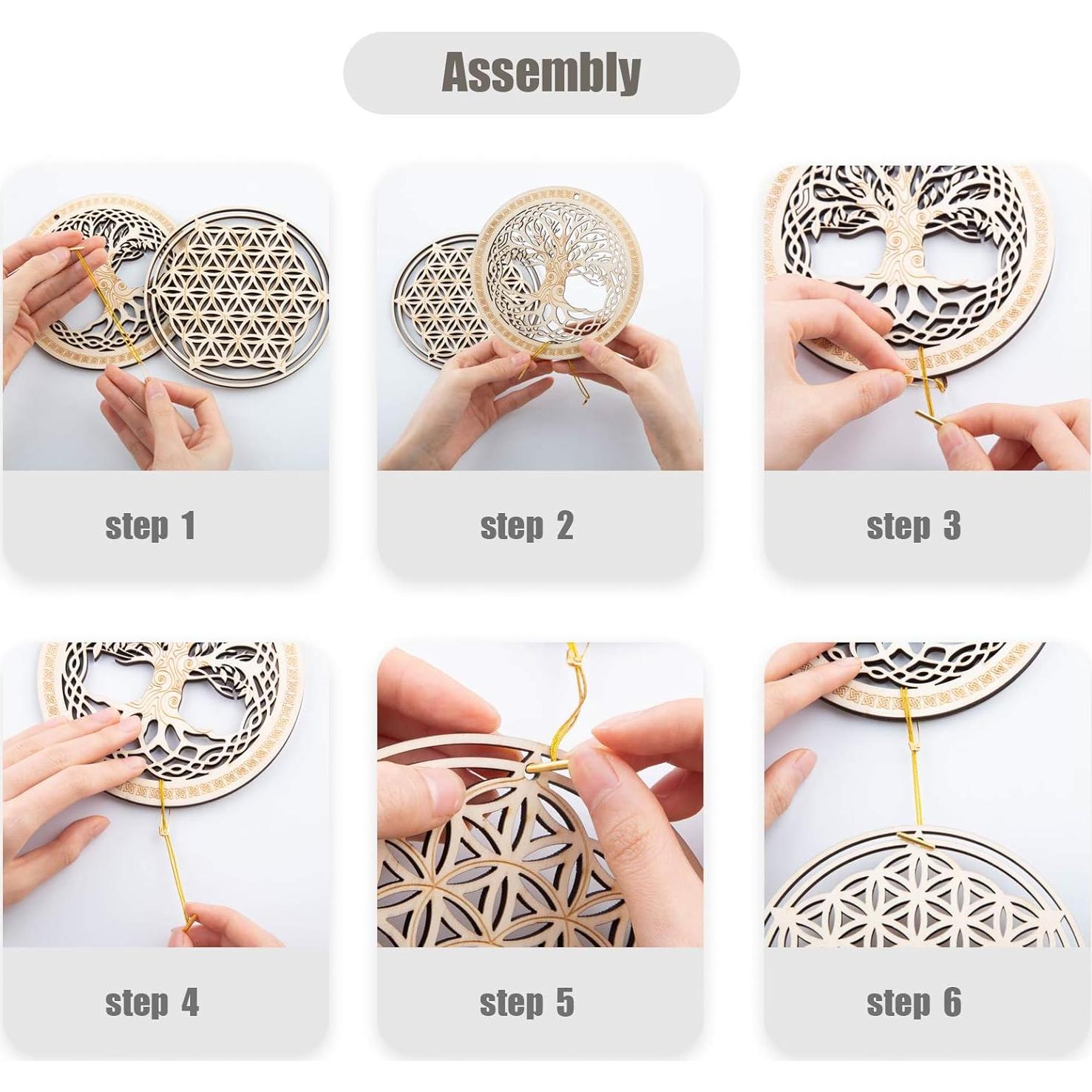 Assembly

step 1

step 2

step 3

step 4

step 5

step 6