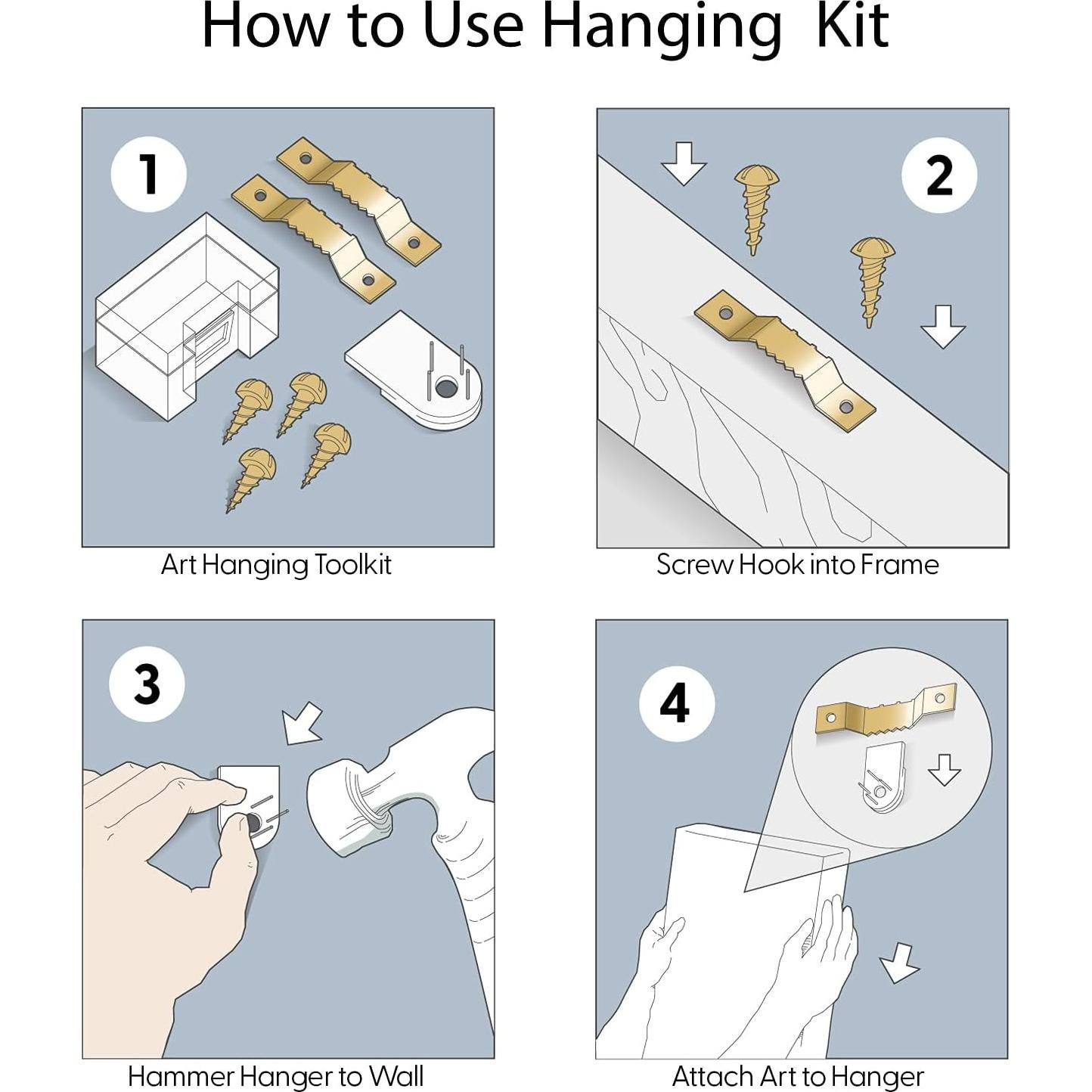 How to Use Hanging Kit

1

Art Hanging Toolkit

2

Screw Hook into Frame

3

Hammer Hanger to Wall

4

Attach Art to Hanger