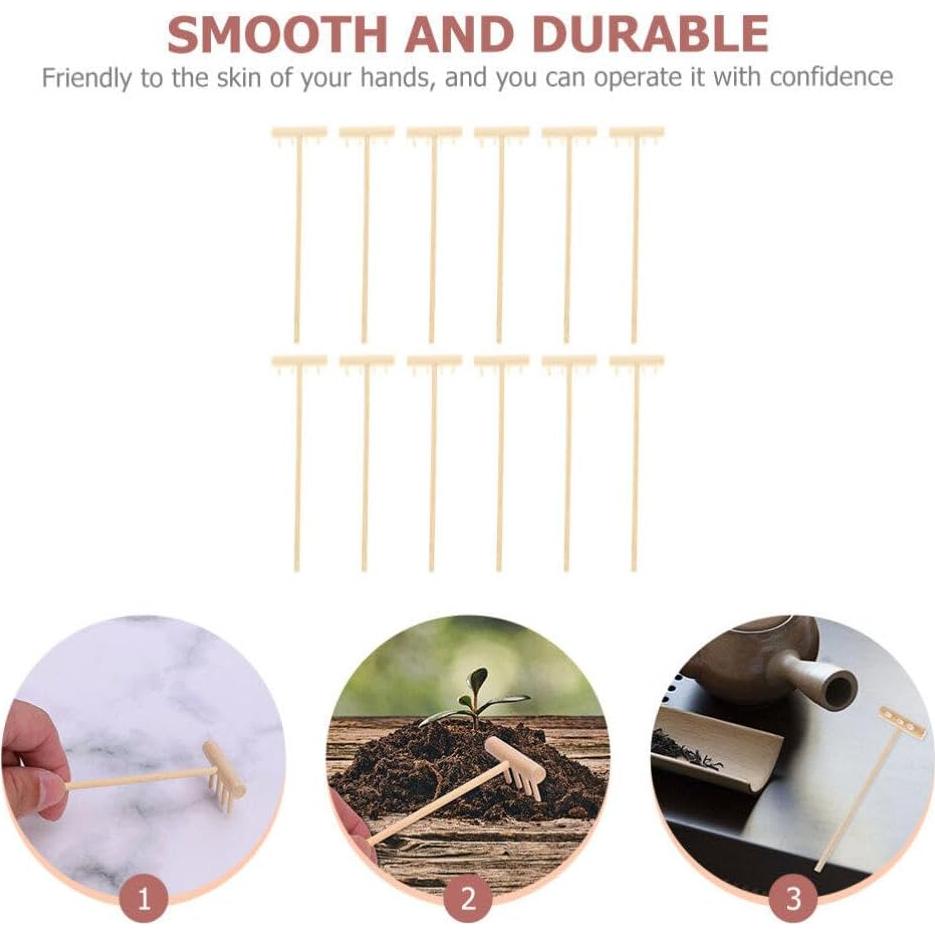 SMOOTH AND DURABLE

Friendly to the skin of your hands, and you can operate it with confidence

1

2

3