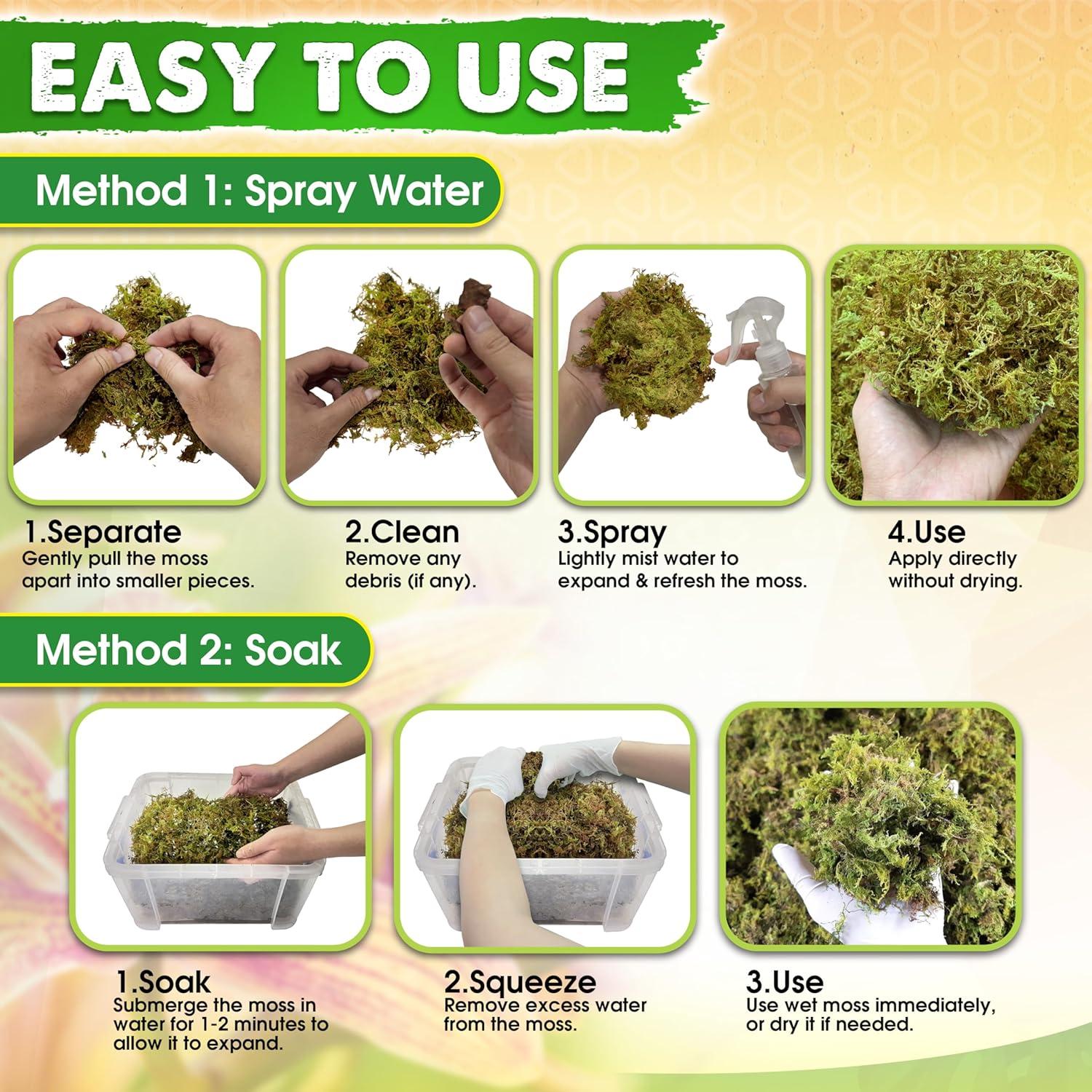 EASY TO USE

Method 1: Spray Water

1.Separate
Gently pull the moss apart into smaller pieces.

2.Clean
Remove any debris (if any).

3.Spray
Lightly mist water to expand & refresh the moss.

4.Use
Apply directly without drying.

Method 2: Soak

1.Soak
Submerge the moss in water for 1-2 minutes to allow it to expand.

2.Squeeze
Remove excess water from the moss.

3.Use
Use wet moss immediately, or dry it if needed.