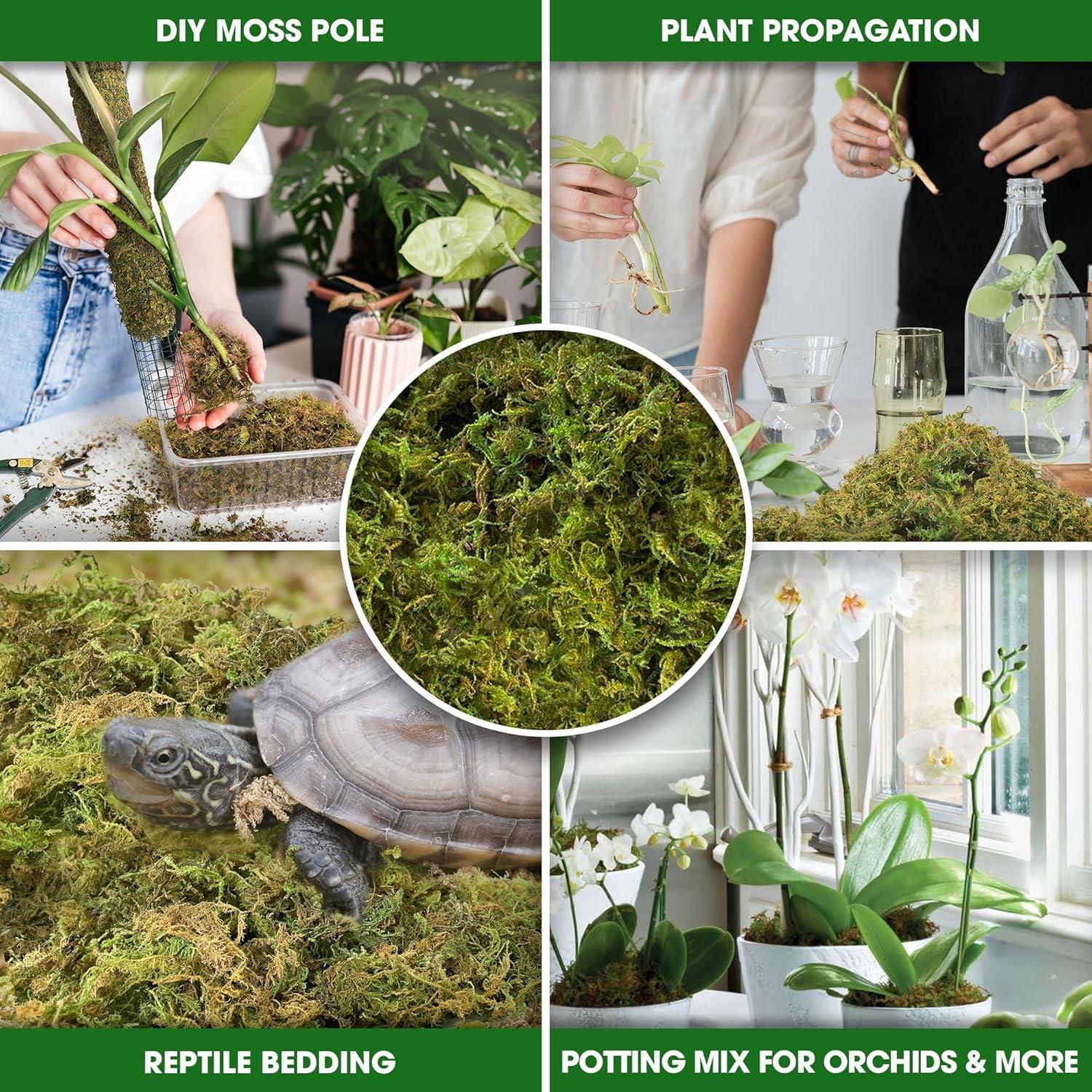 DIY MOSS POLE

PLANT PROPAGATION

REPTILE BEDDING

POTTING MIX FOR ORCHIDS & MORE