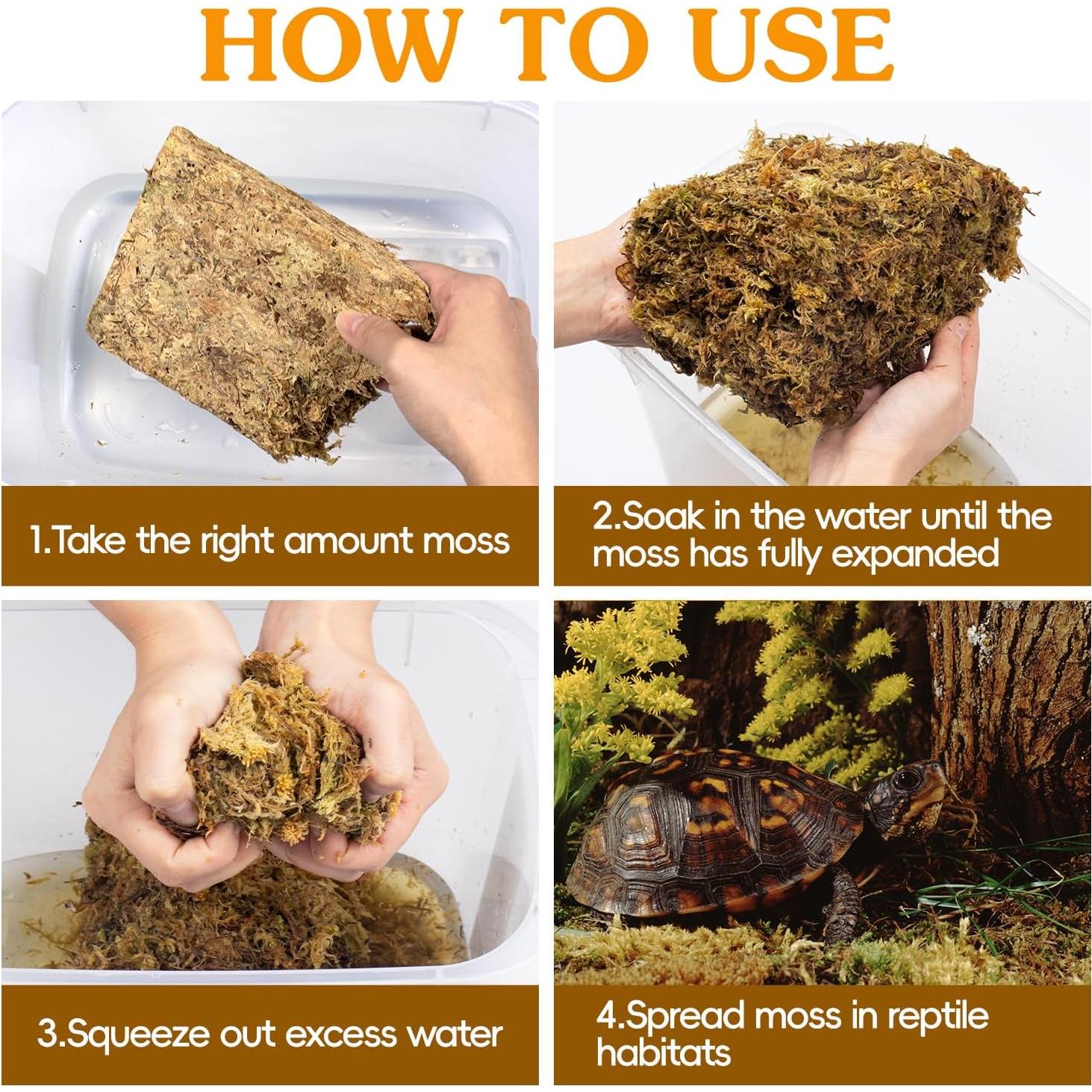 HOW TO USE

1.Take the right amount moss

2.Soak in the water until the moss has fully expanded

3.Squeeze out excess water

4.Spread moss in reptile habitats