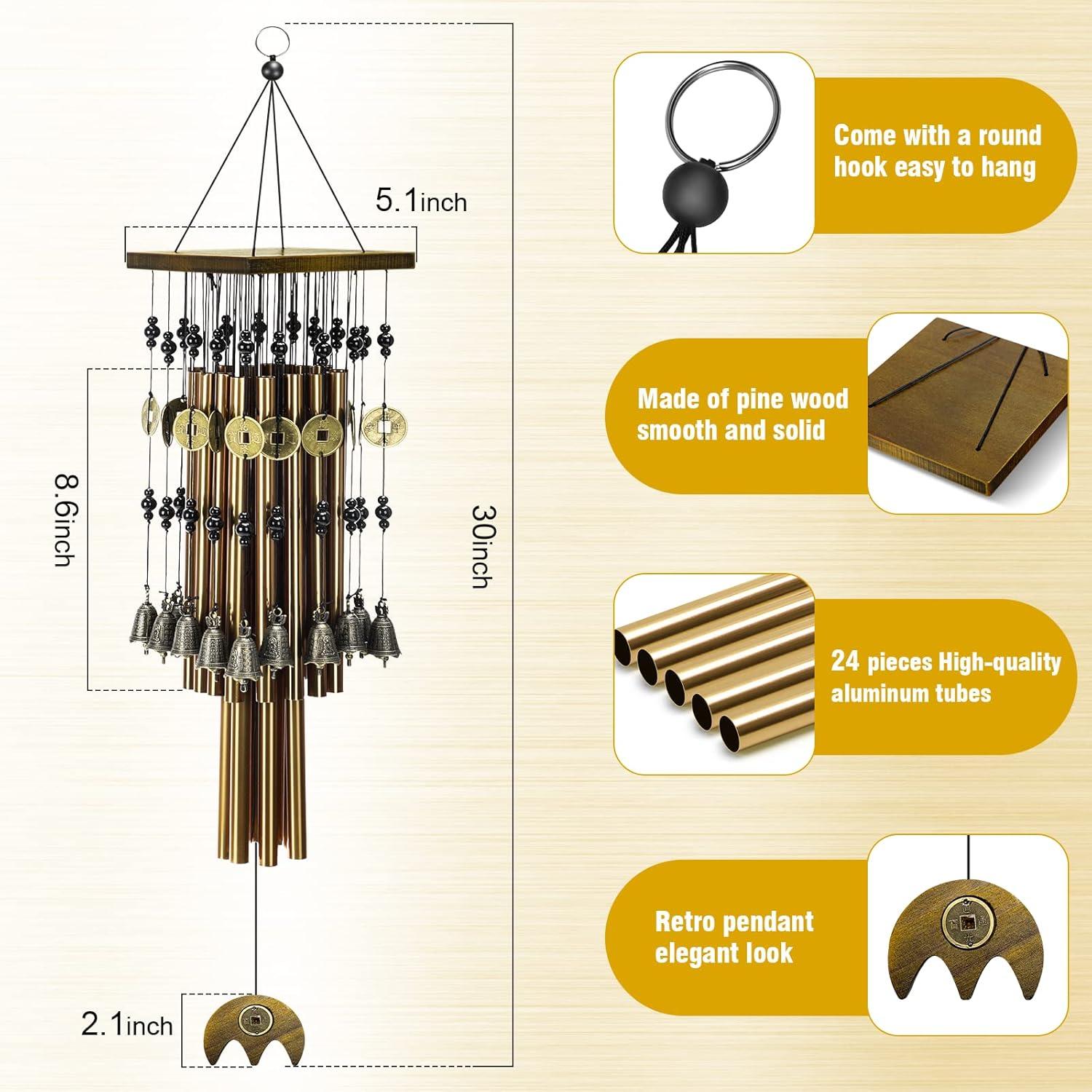 5.1inch

8.6inch

30inch

2.1inch

Come with a round hook easy to hang

Made of pine wood smooth and solid

24 pieces High-quality aluminum tubes

Retro pendant elegant look