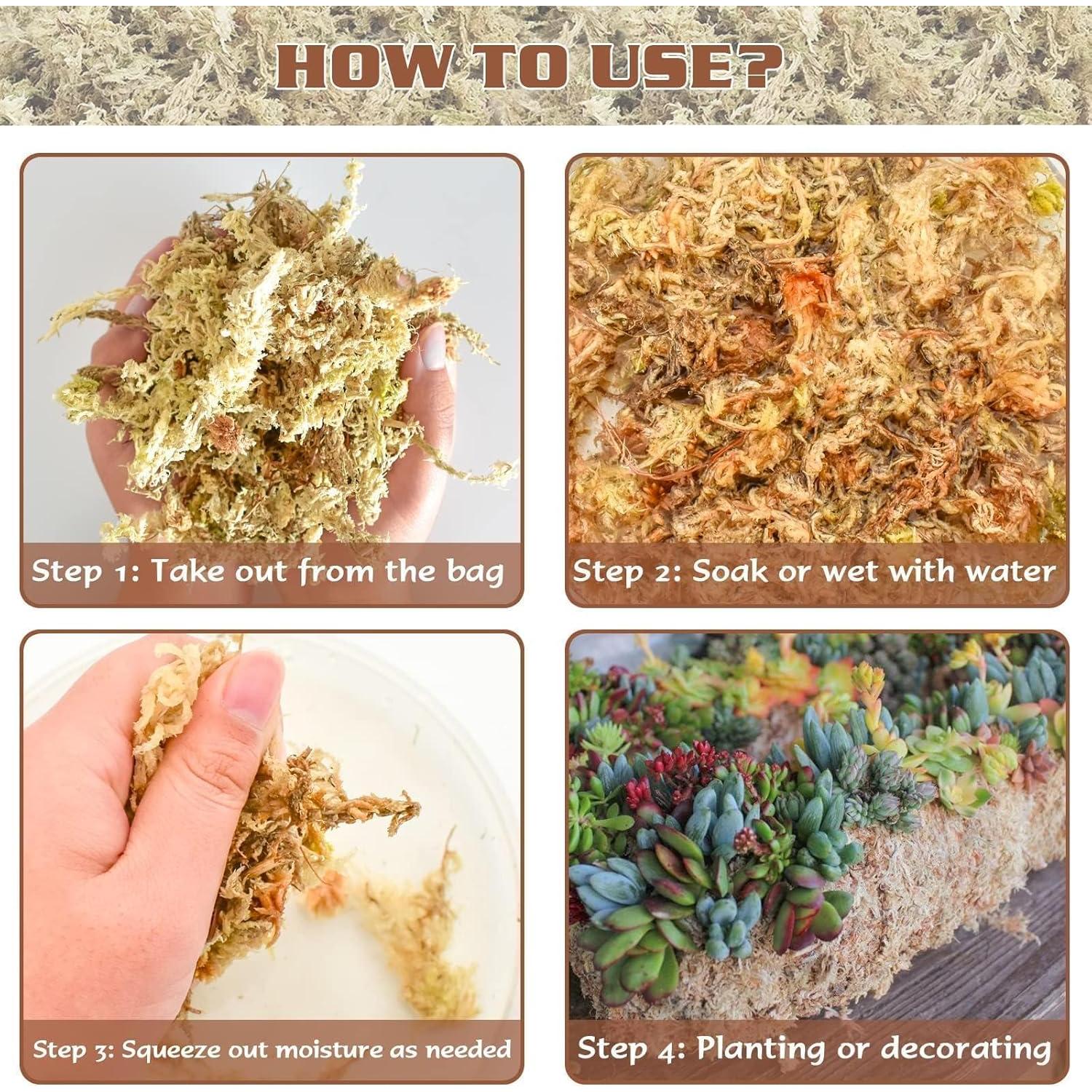 HOW TO USE?

Step 1: Take out from the bag

Step 2: Soak or wet with water

Step 3: Squeeze out moisture as needed

Step 4: Planting or decorating