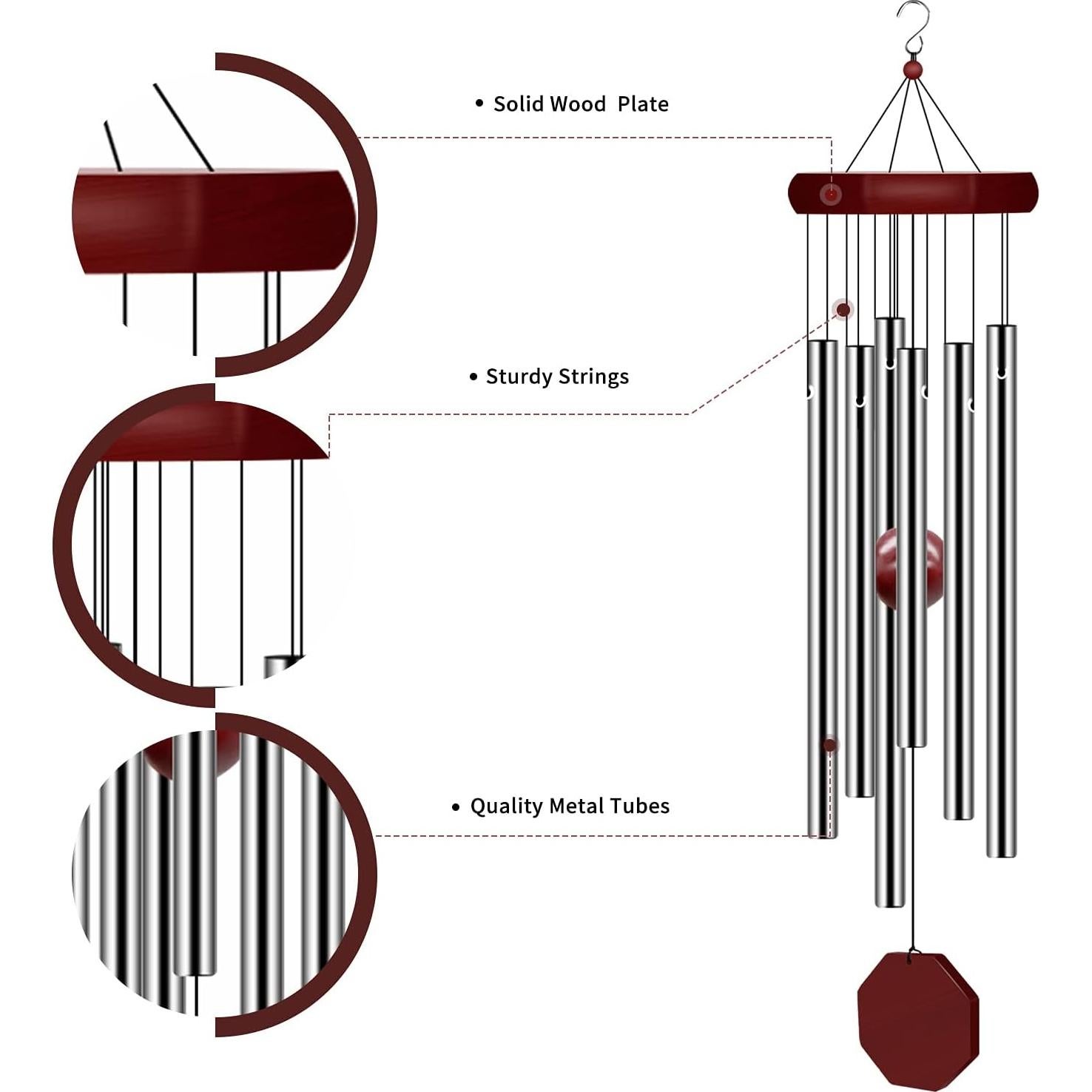 • Solid Wood Plate

• Sturdy Strings

• Quality Metal Tubes