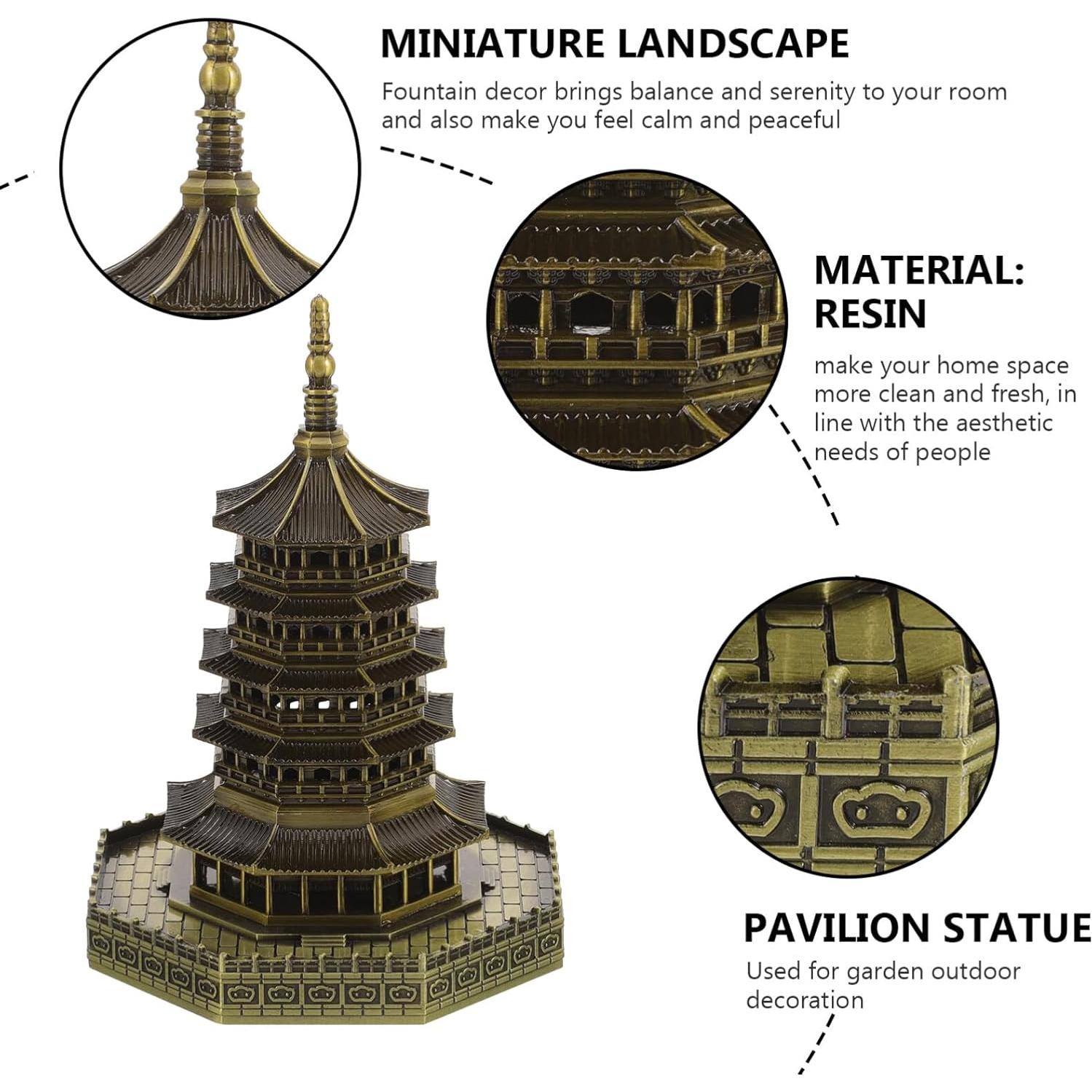 MINIATURE LANDSCAPE

Fountain decor brings balance and serenity to your room and also make you feel calm and peaceful

MATERIAL: RESIN

make your home space more clean and fresh, in line with the aesthetic needs of people

PAVILION STATUE

Used for garden outdoor decoration