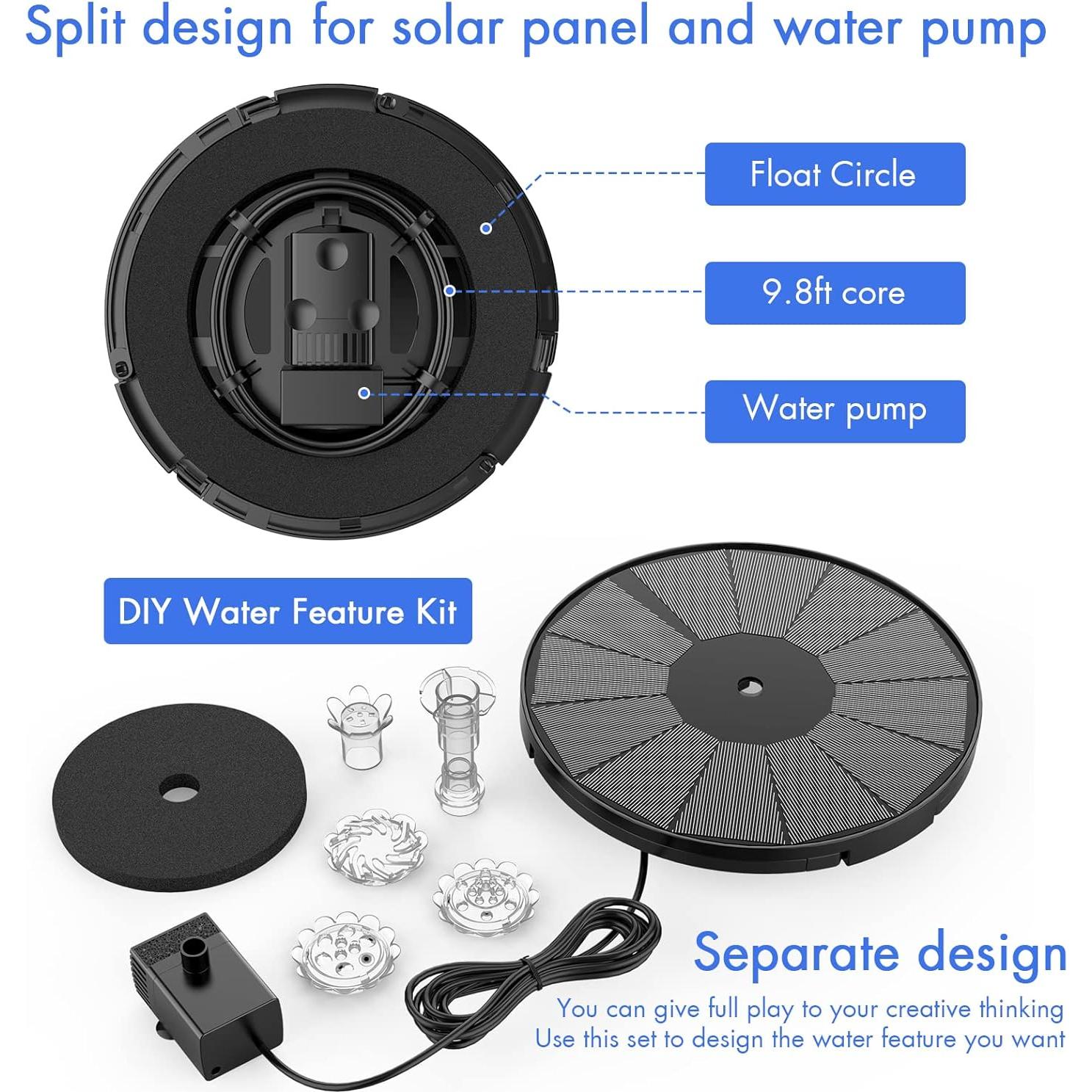 Split design for solar panel and water pump

Float Circle

9.8ft core

Water pump

DIY Water Feature Kit

Separate design

You can give full play to your creative thinking
Use this set to design the water feature you want