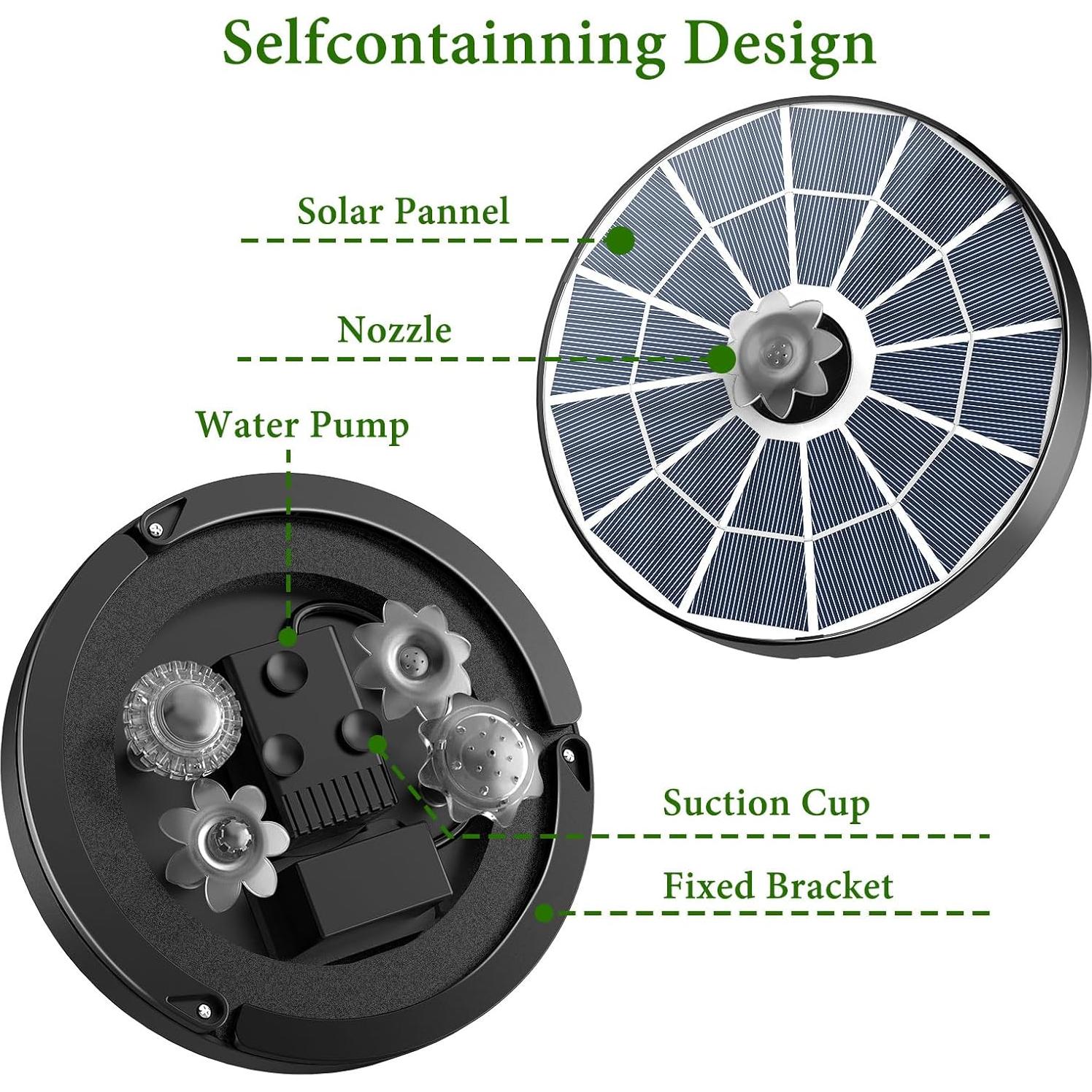 Selfcontainning Design

Solar Pannel

Nozzle

Water Pump

Suction Cup

Fixed Bracket