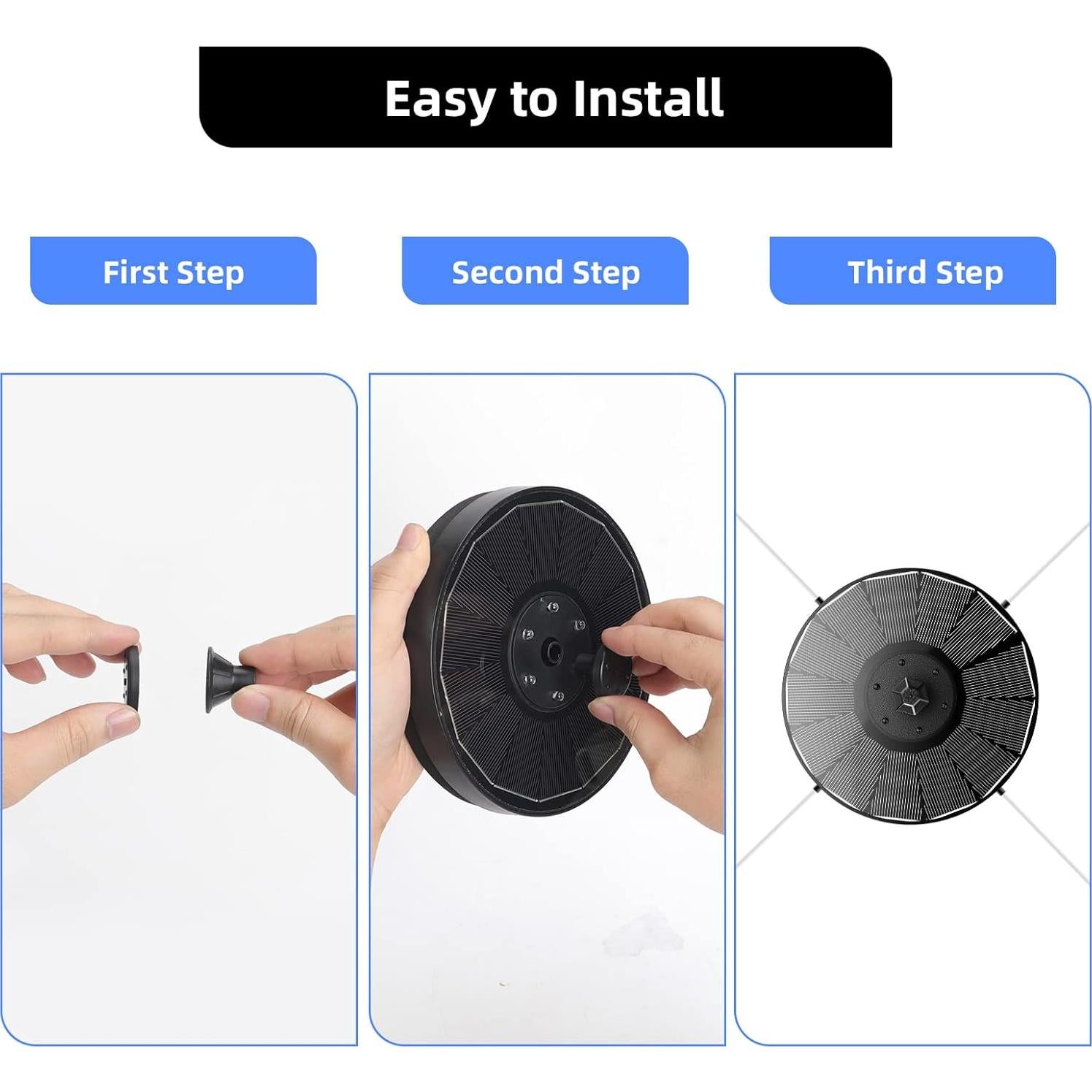 Easy to Install

First Step

Second Step

Third Step