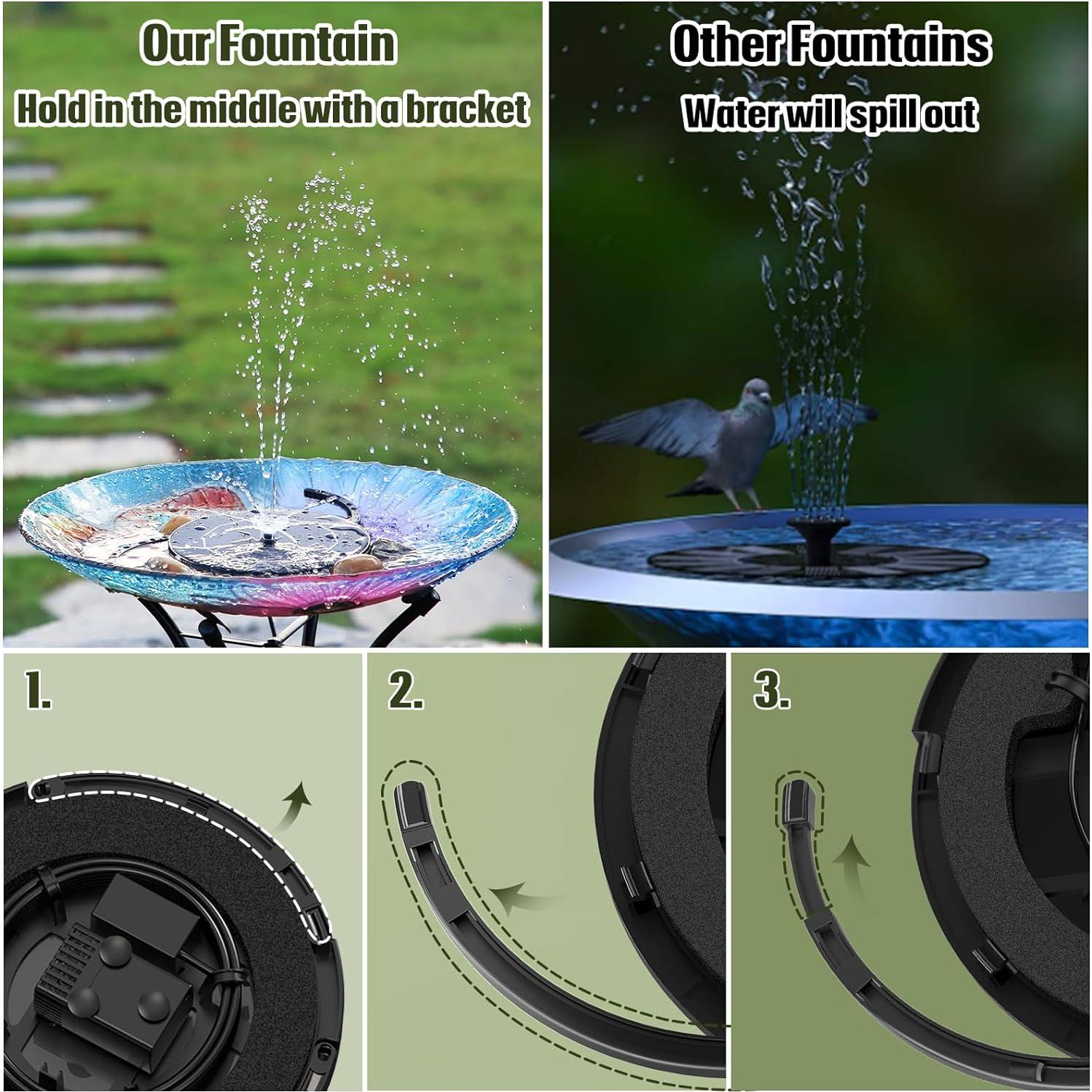 Our Fountain
Hold in the middle with a bracket

Other Fountains
Water will spill out

1.

2.

3.