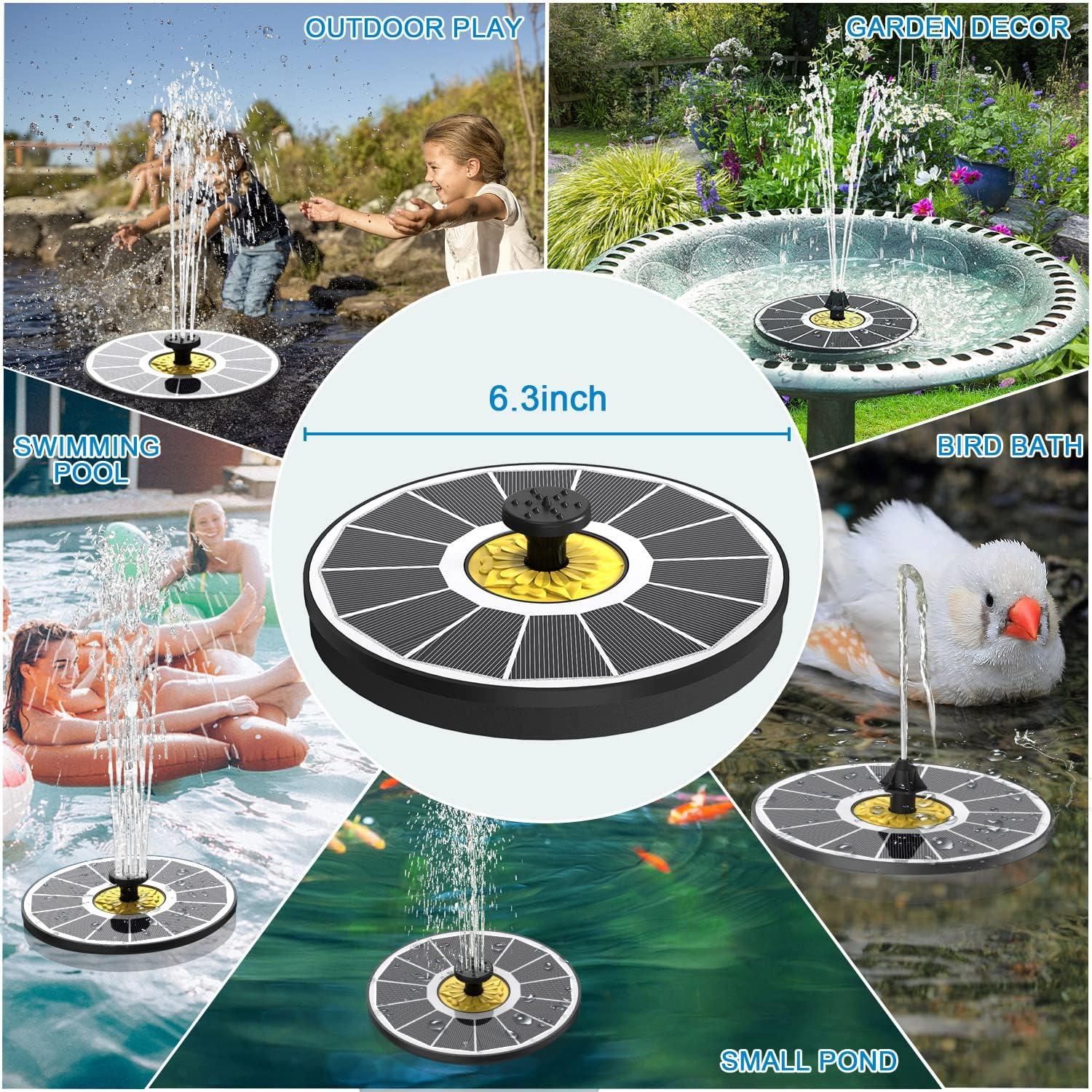 OUTDOOR PLAY

GARDEN DECOR

6.3inch

SWIMMING POOL

BIRD BATH

SMALL POND