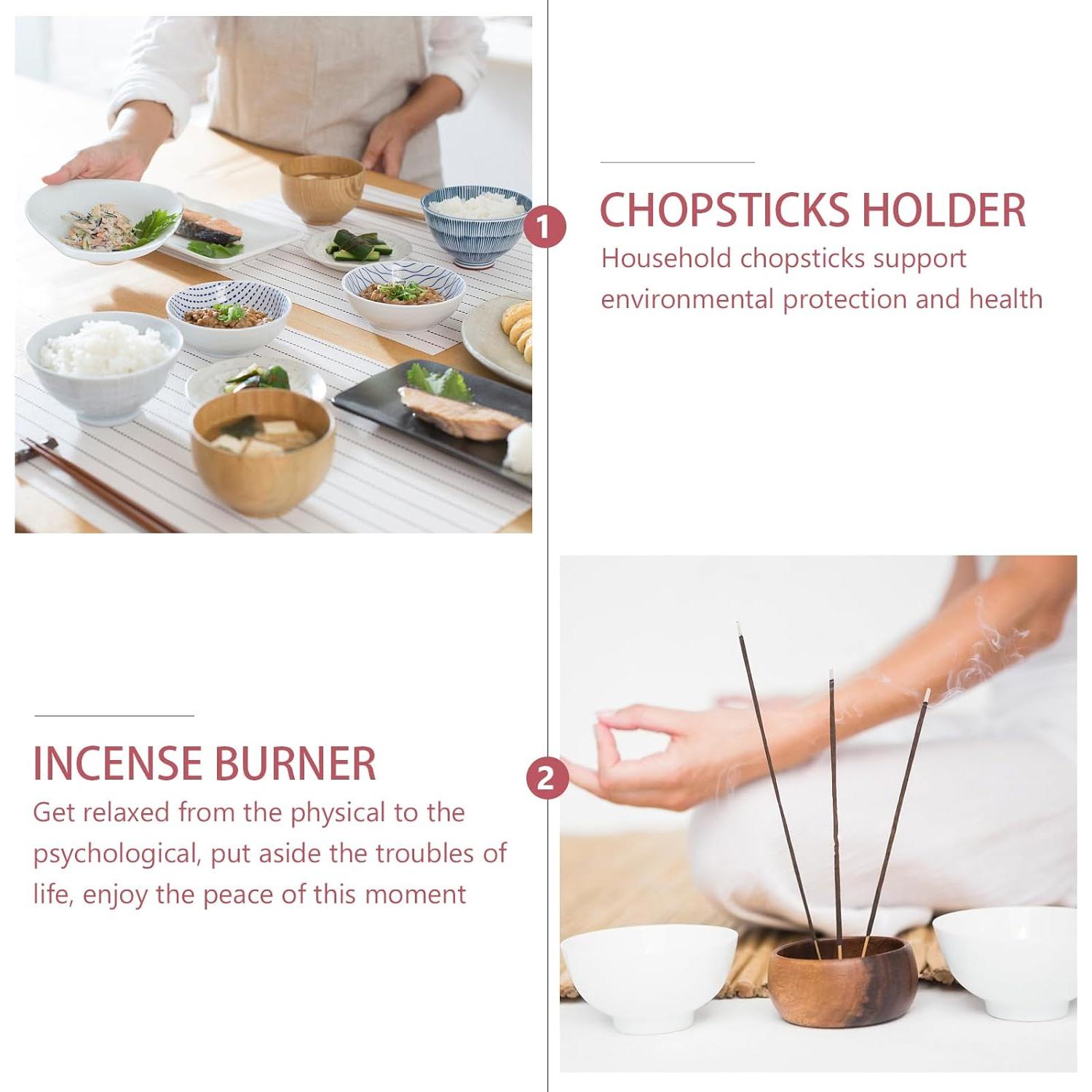 1

CHOPSTICKS HOLDER

Household chopsticks support environmental protection and health

INCENSE BURNER

Get relaxed from the physical to the psychological, put aside the troubles of life, enjoy the peace of this moment

2