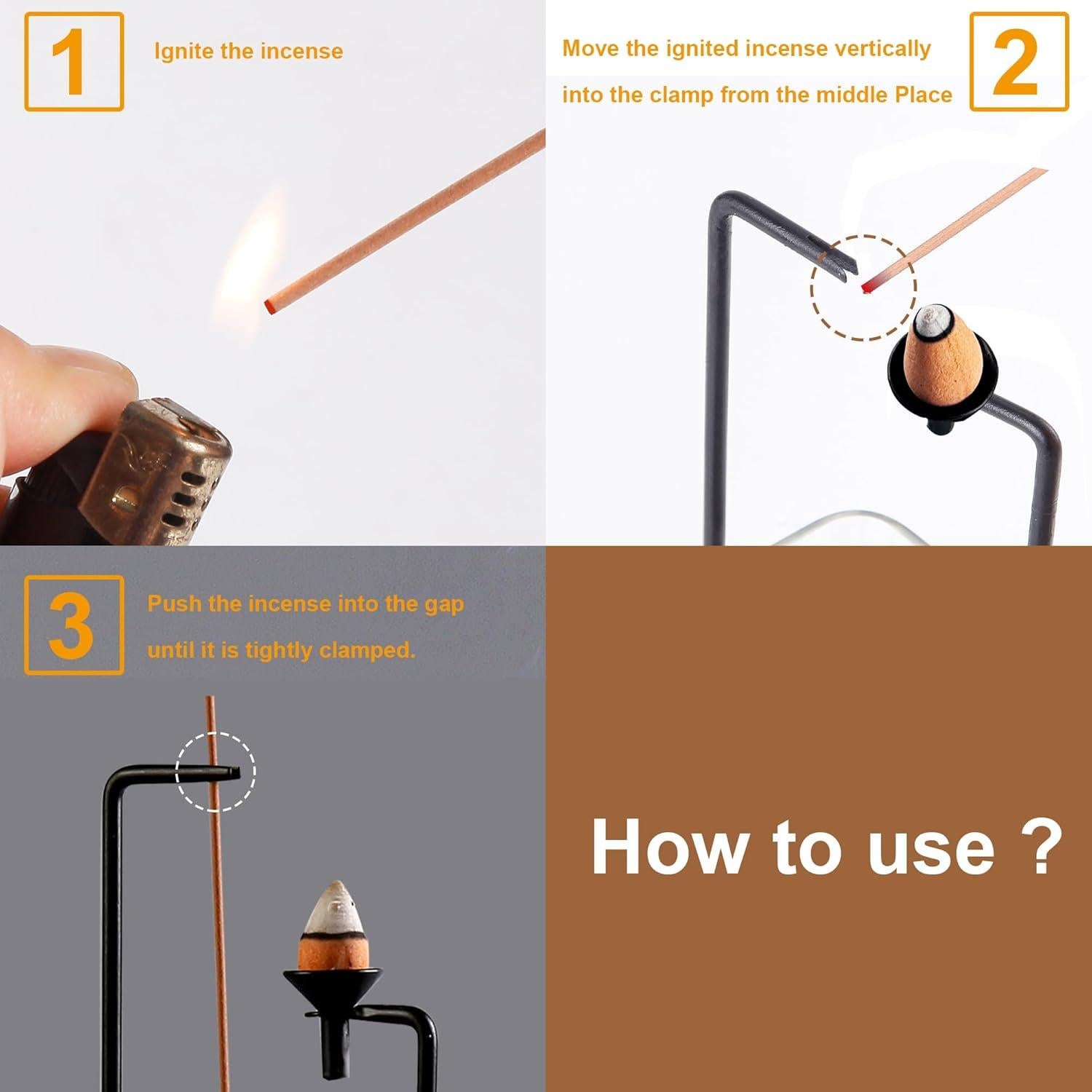 1

Ignite the incense

Move the ignited incense vertically into the clamp from the middle Place

2

3

Push the incense into the gap until it is tightly clamped.

How to use ?