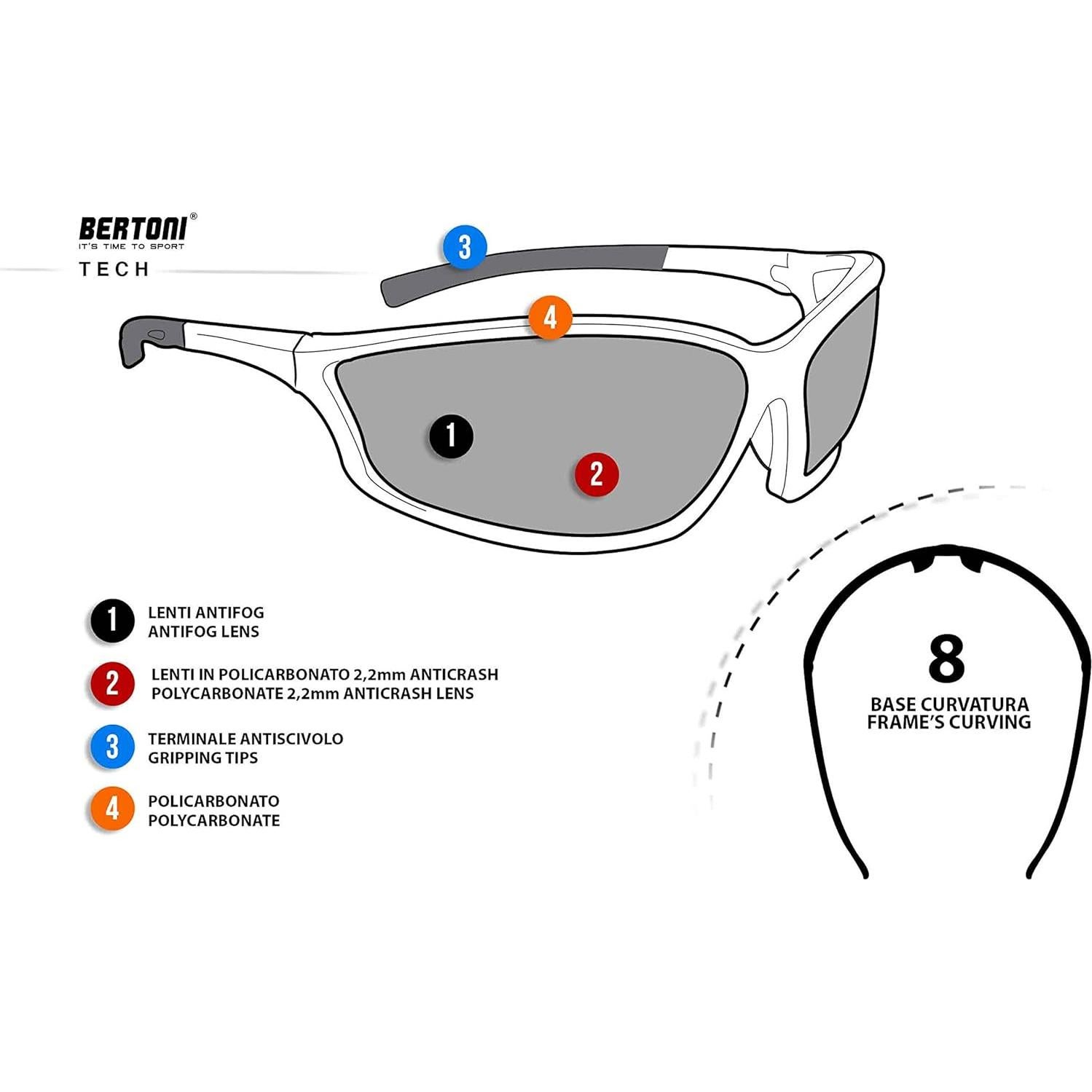 BERTONI®
IT'S TIME TO SPORT
TECH

3

4

1

2

1 LENTI ANTIFOG
ANTIFOG LENS

2 LENTI IN POLICARBONATO 2,2mm ANTICRASH
POLYCARBONATE 2,2mm ANTICRASH LENS

3 TERMINALE ANTISCIVOLO
GRIPPING TIPS

4 POLICARBONATO
POLYCARBONATE

8
BASE CURVATURA
FRAME'S CURVING