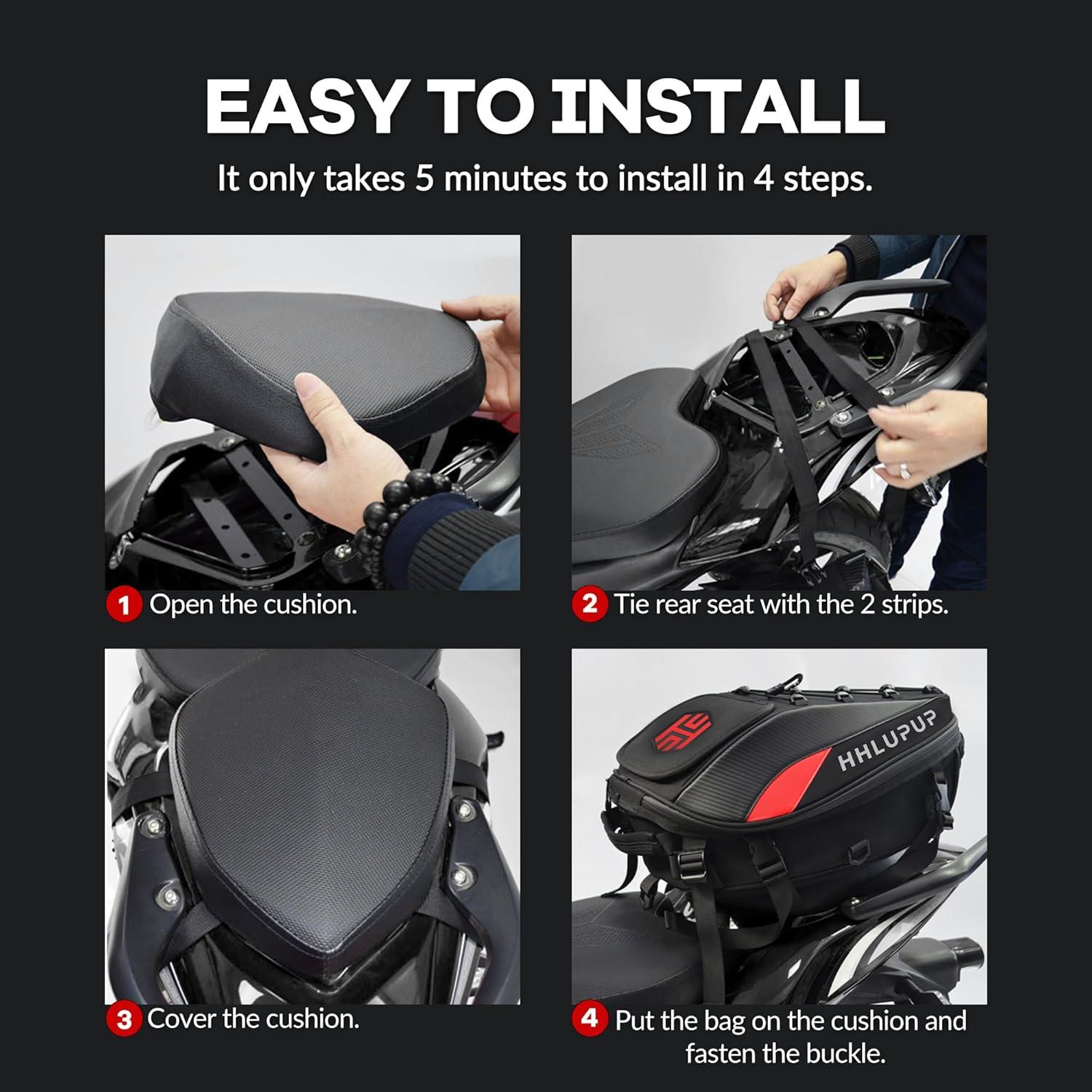 EASY TO INSTALL

It only takes 5 minutes to install in 4 steps.

1 Open the cushion.

2 Tie rear seat with the 2 strips.

3 Cover the cushion.

HHLUPUP

4 Put the bag on the cushion and fasten the buckle.