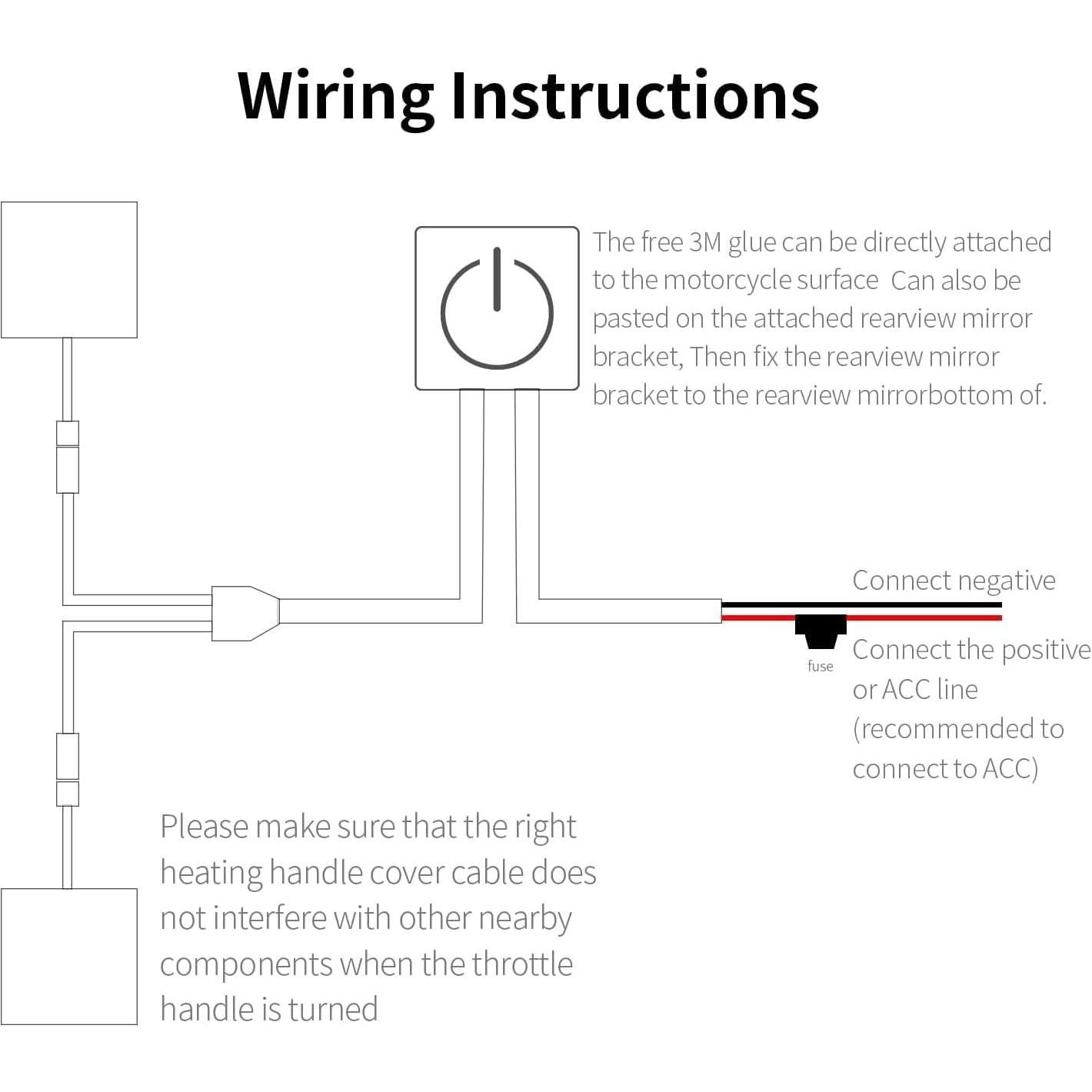 Wiring Instructions

The free 3M glue can be directly attached to the motorcycle surface  Can also be pasted on the attached rearview mirror bracket, Then fix the rearview mirror bracket to the rearview mirrorbottom of.

Connect negative

fuse

Connect the positive or ACC line (recommended to connect to ACC)

Please make sure that the right heating handle cover cable does not interfere with other nearby components when the throttle handle is turned