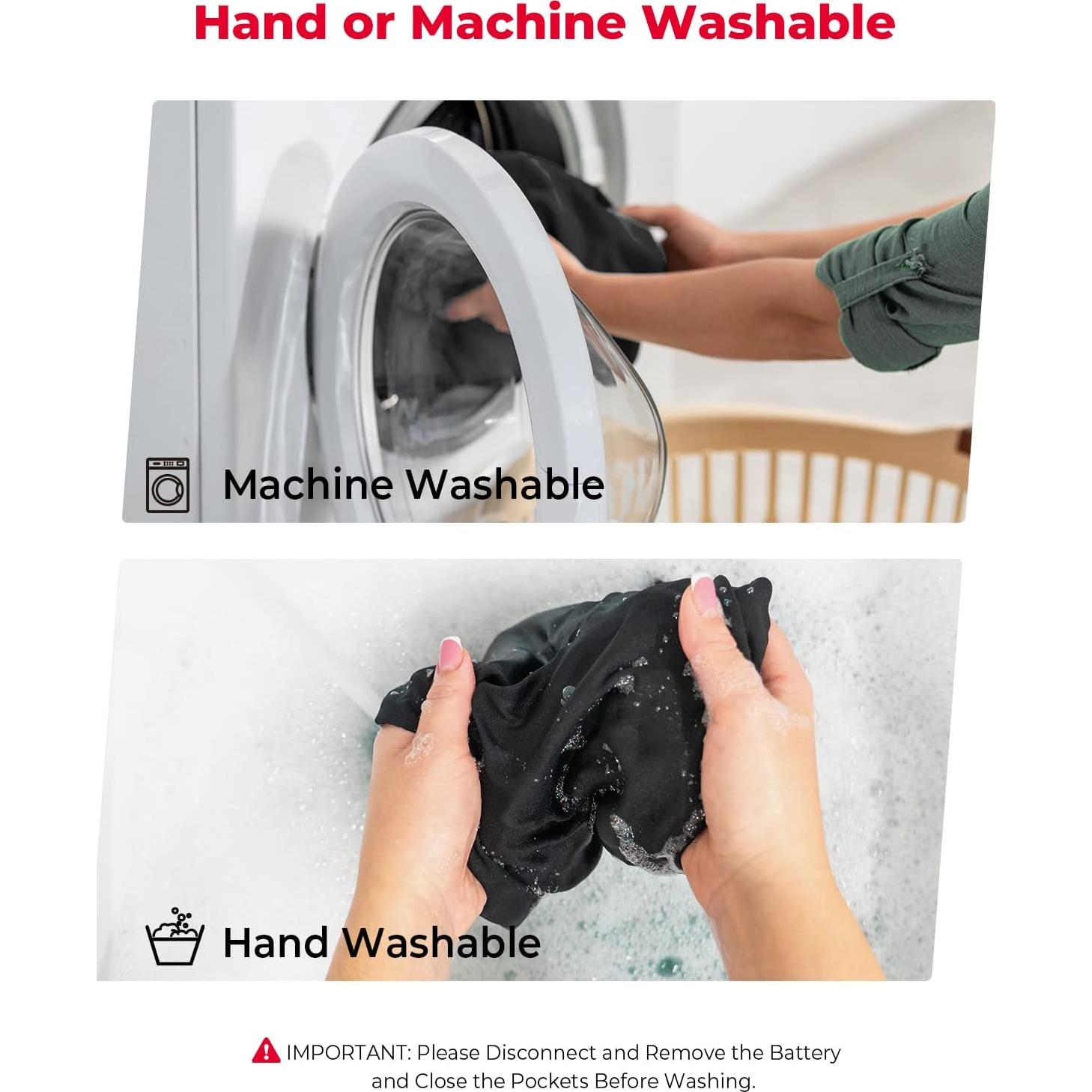 Hand or Machine Washable

Machine Washable

Hand Washable

IMPORTANT: Please Disconnect and Remove the Battery and Close the Pockets Before Washing.