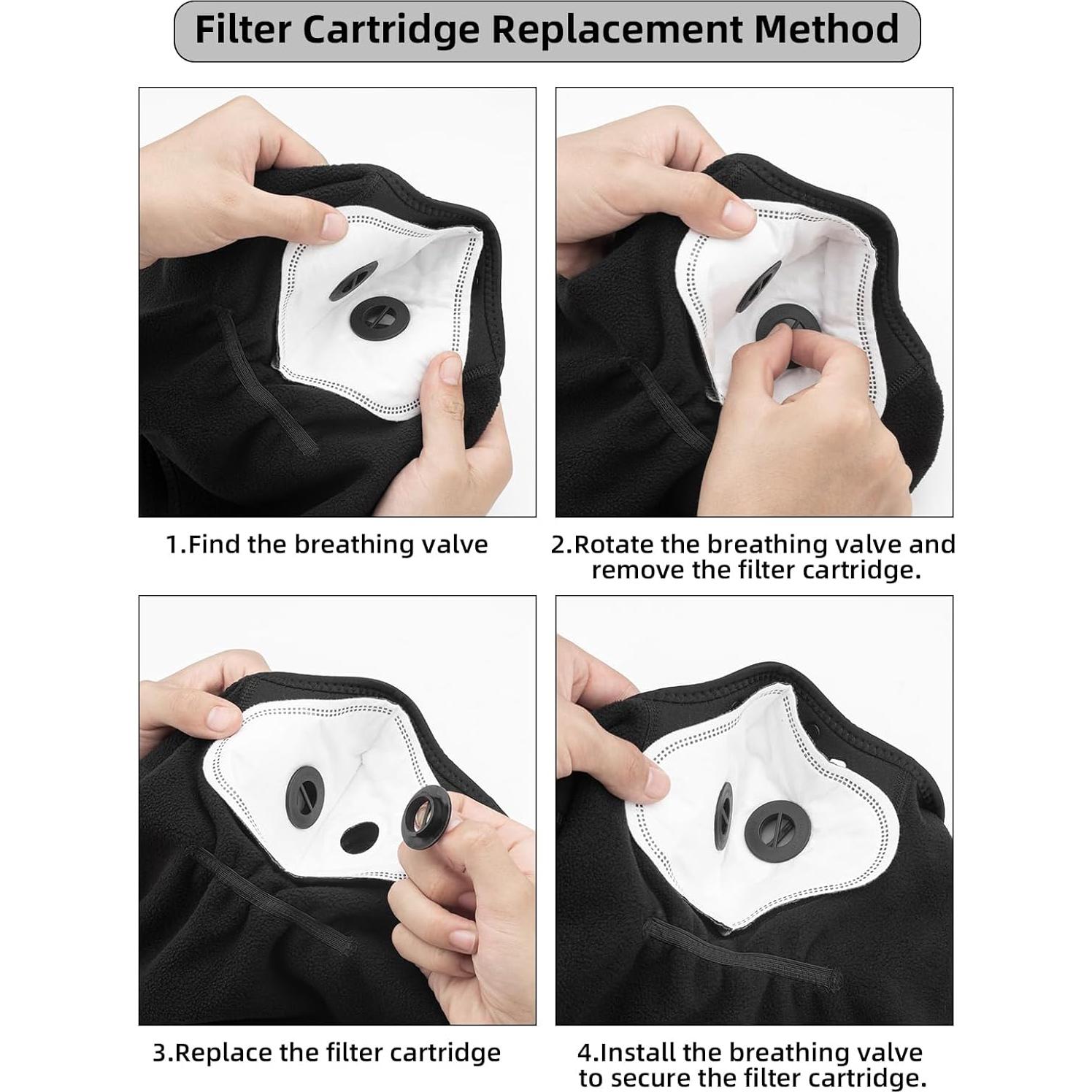 Filter Cartridge Replacement Method

1.Find the breathing valve

2.Rotate the breathing valve and remove the filter cartridge.

3.Replace the filter cartridge

4.Install the breathing valve to secure the filter cartridge.