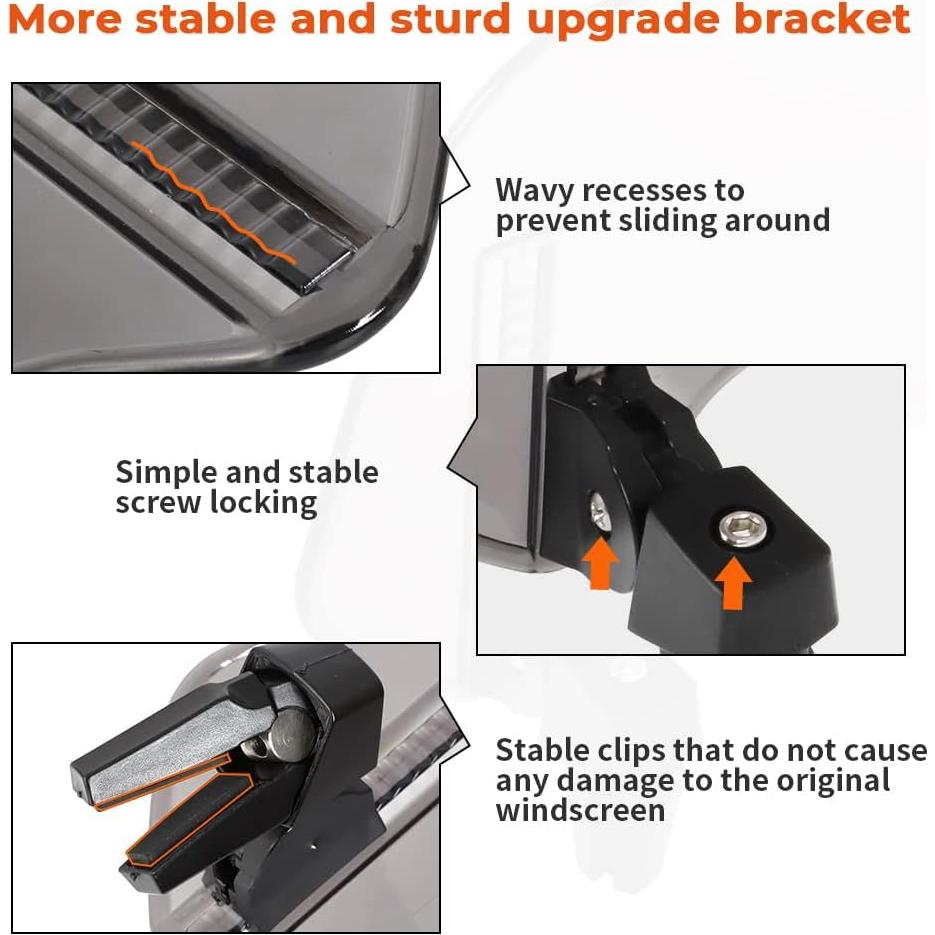 More stable and sturd upgrade bracket

Wavy recesses to prevent sliding around

Simple and stable screw locking

Stable clips that do not cause any damage to the original windscreen