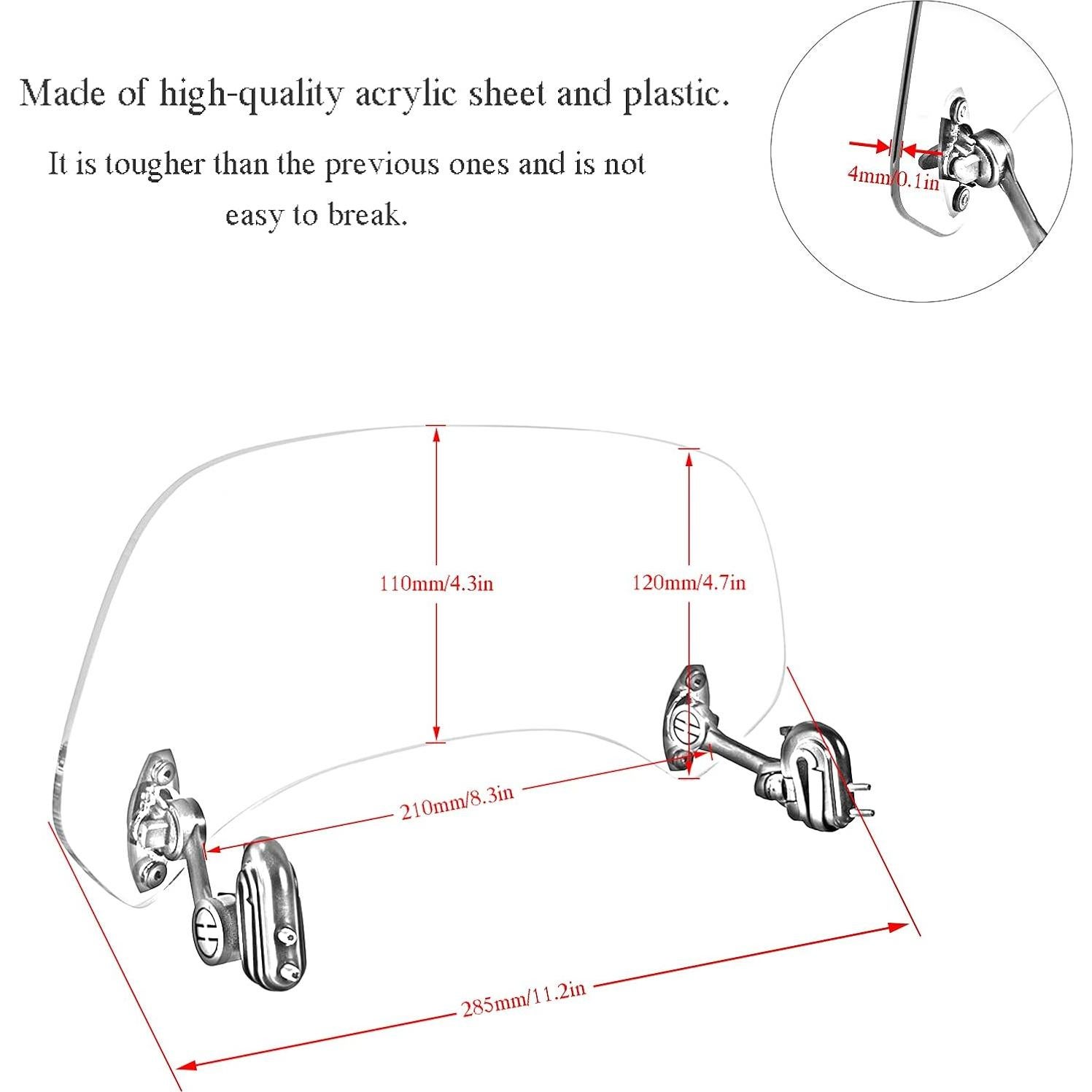 Made of high-quality acrylic sheet and plastic.

It is tougher than the previous ones and is not easy to break.

4mm/0.1in

110mm/4.3in

120mm/4.7in

210mm/8.3in

285mm/11.2in