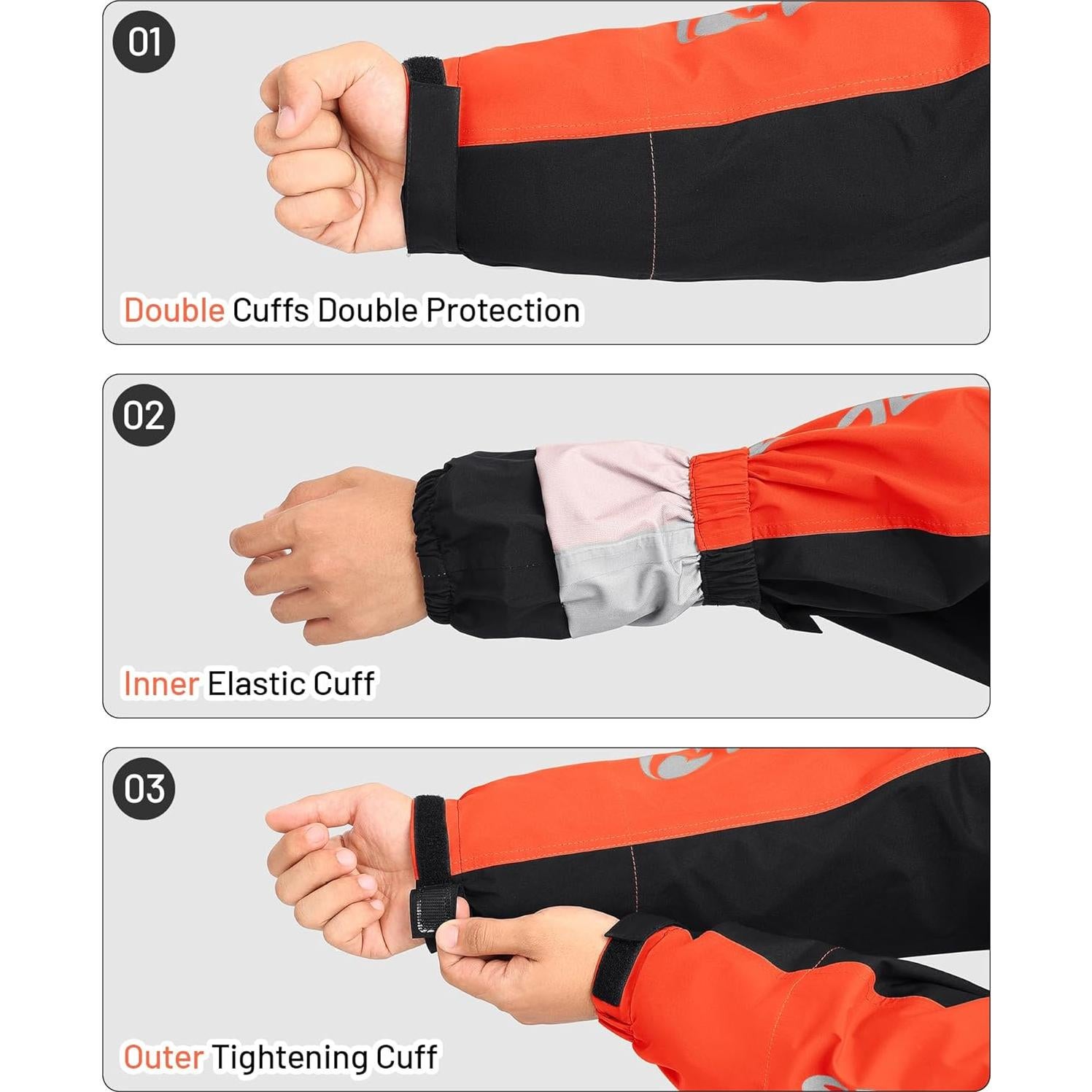 01

Double Cuffs Double Protection

02

Inner Elastic Cuff

03

Outer Tightening Cuff