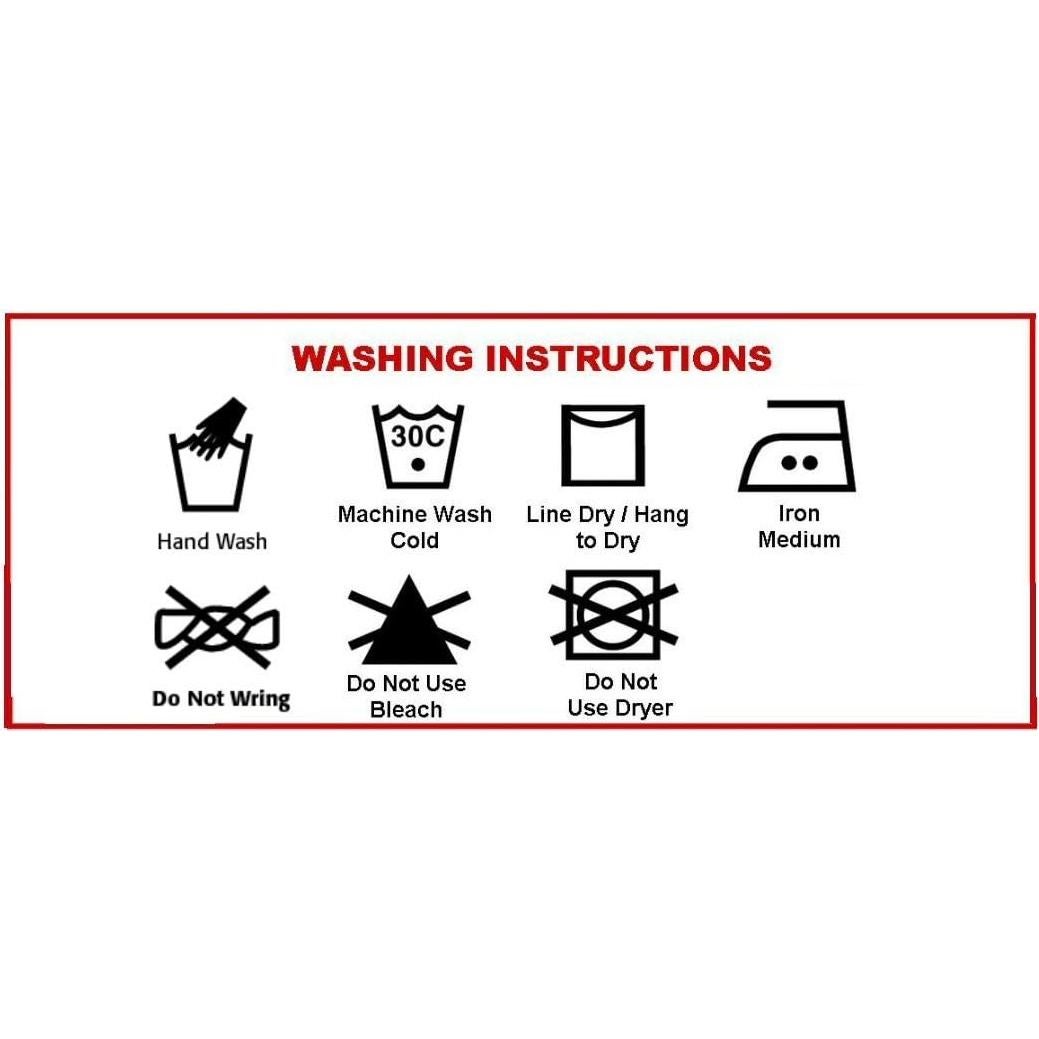 WASHING INSTRUCTIONS

Hand Wash

30C

Machine Wash Cold

Line Dry / Hang to Dry

Iron Medium

Do Not Wring

Do Not Use Bleach

Do Not Use Dryer