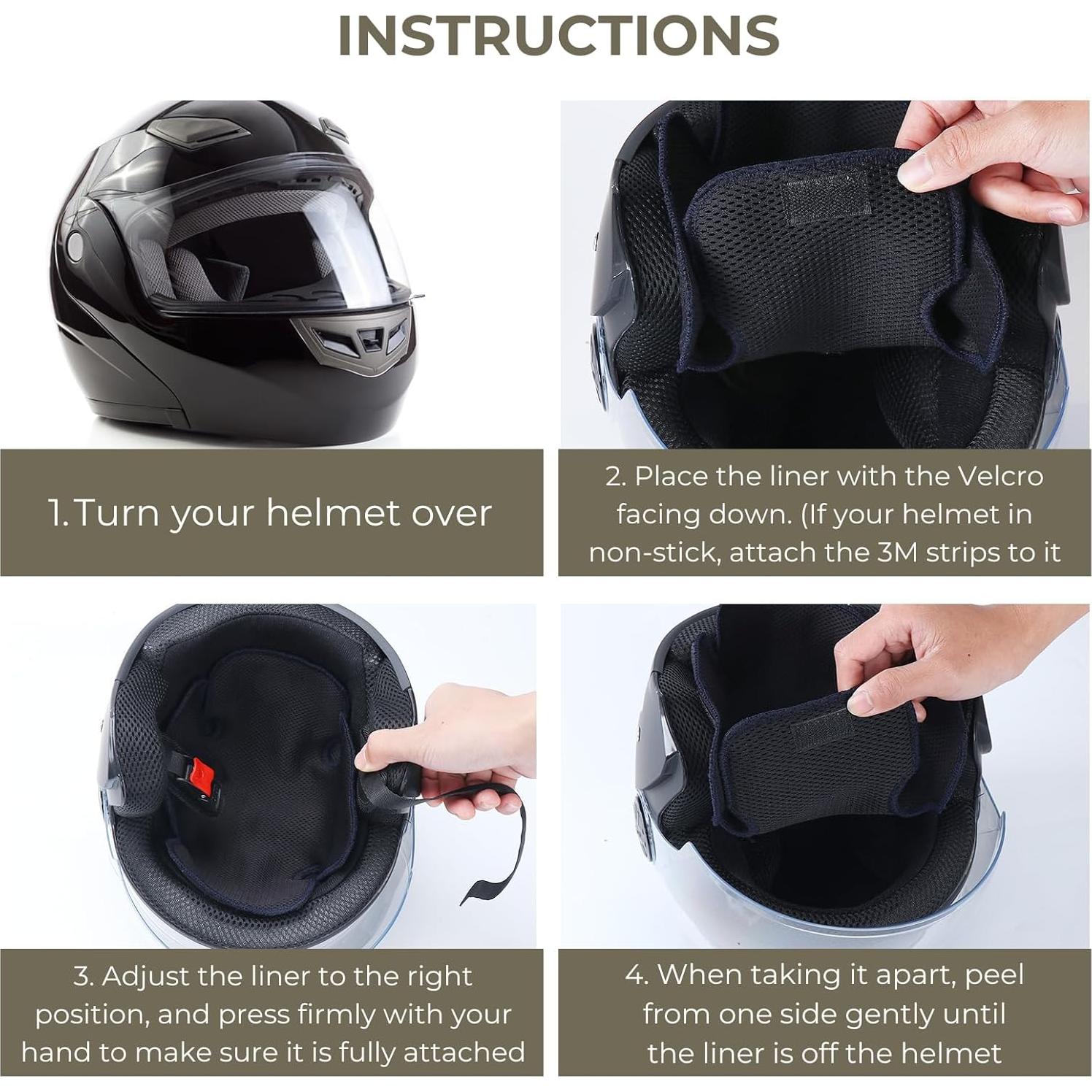 INSTRUCTIONS

1.Turn your helmet over

2. Place the liner with the Velcro facing down. (If your helmet in non-stick, attach the 3M strips to it

3. Adjust the liner to the right position, and press firmly with your hand to make sure it is fully attached

4. When taking it apart, peel from one side gently until the liner is off the helmet