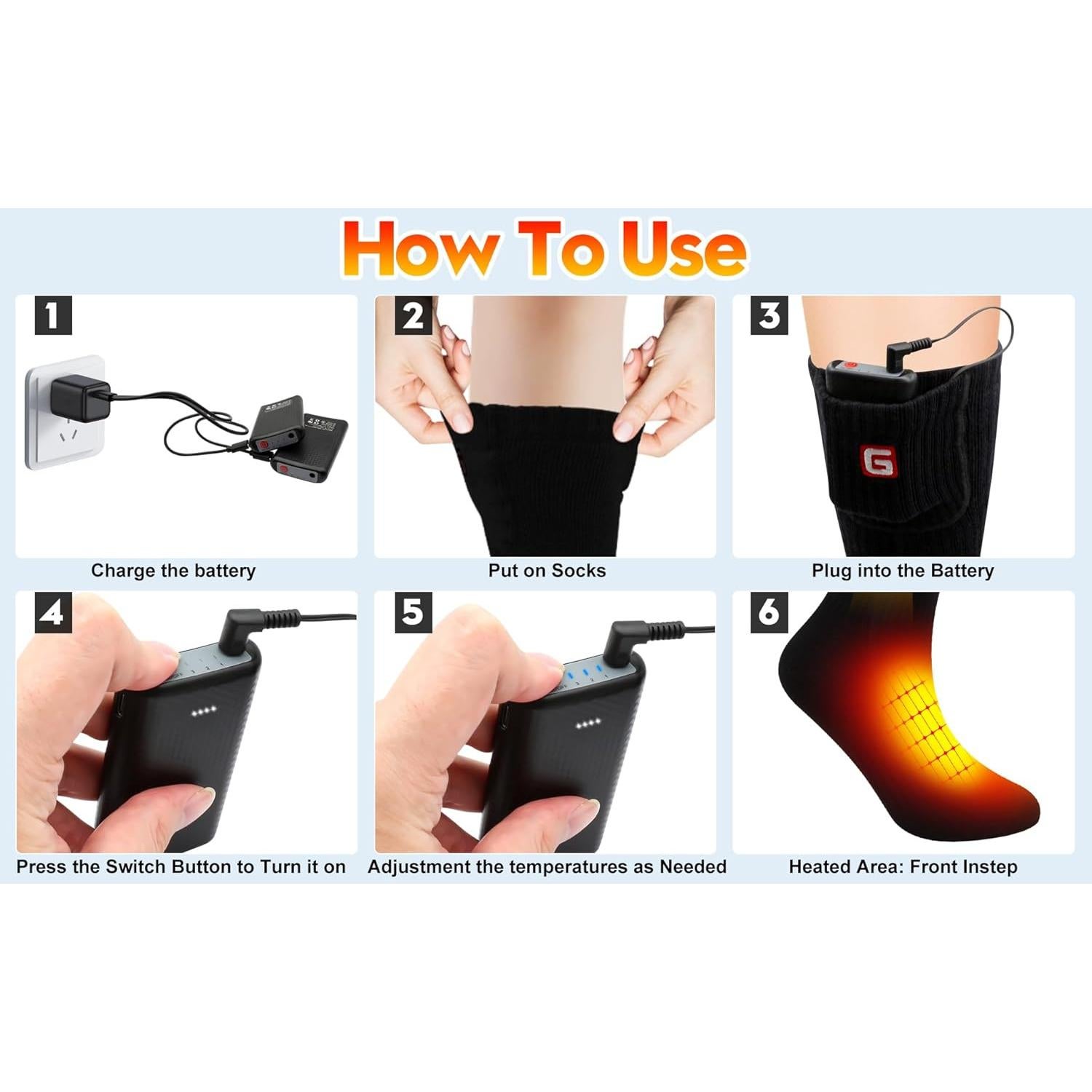 How To Use

1

Charge the battery

2

Put on Socks

3

G

Plug into the Battery

4

Press the Switch Button to Turn it on

5

Adjustment the temperatures as Needed

6

Heated Area: Front Instep