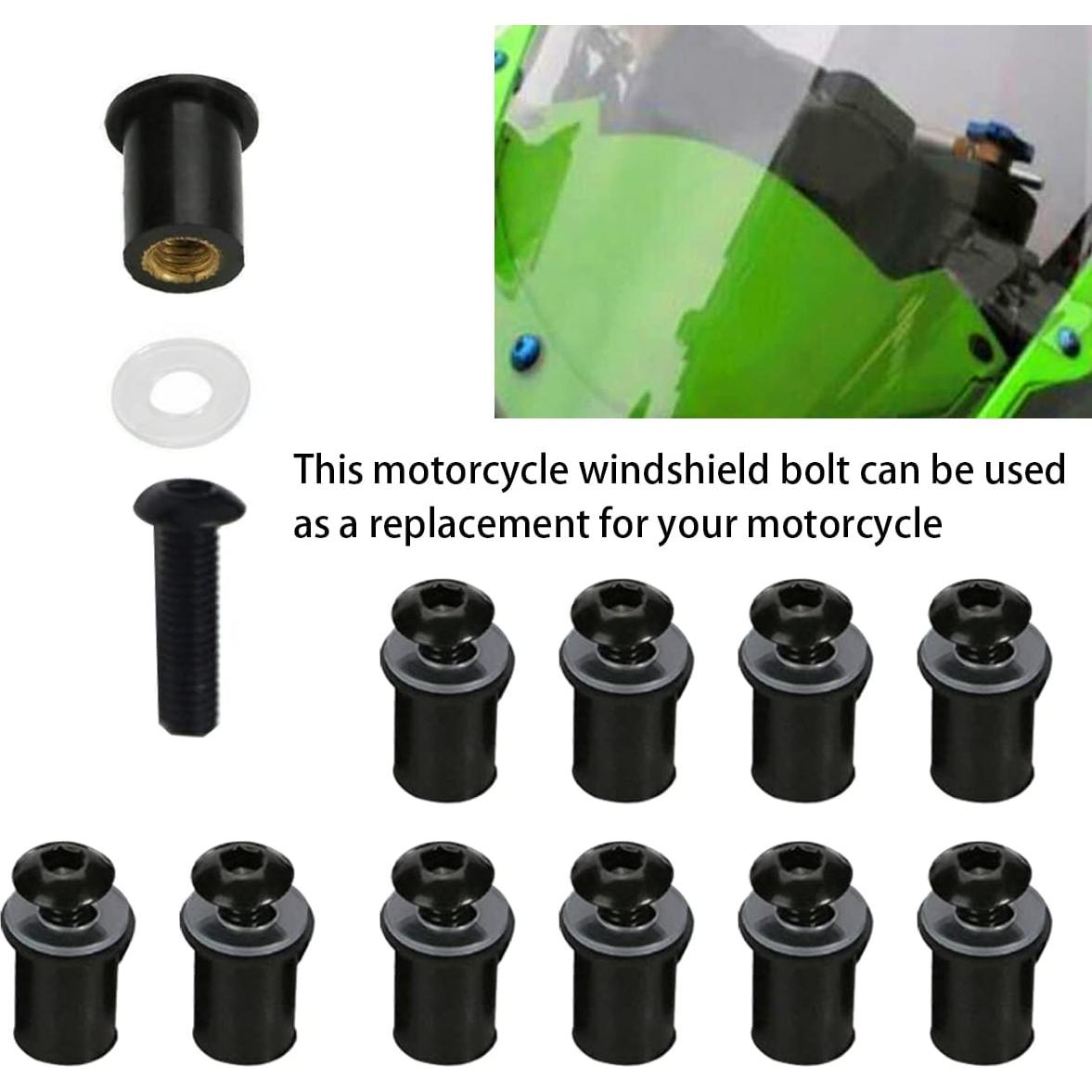 This motorcycle windshield bolt can be used as a replacement for your motorcycle