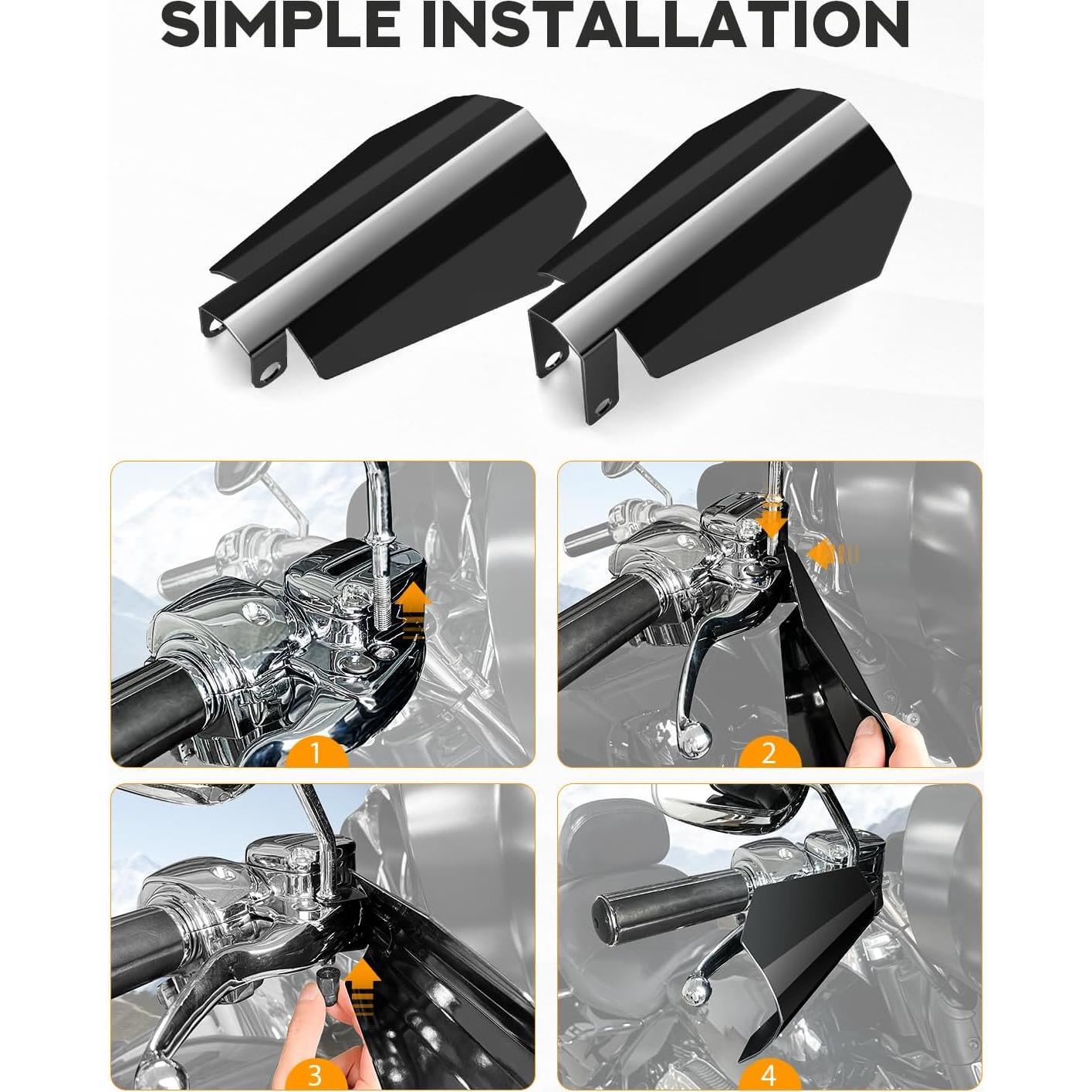 SIMPLE INSTALLATION

1

2

3

4