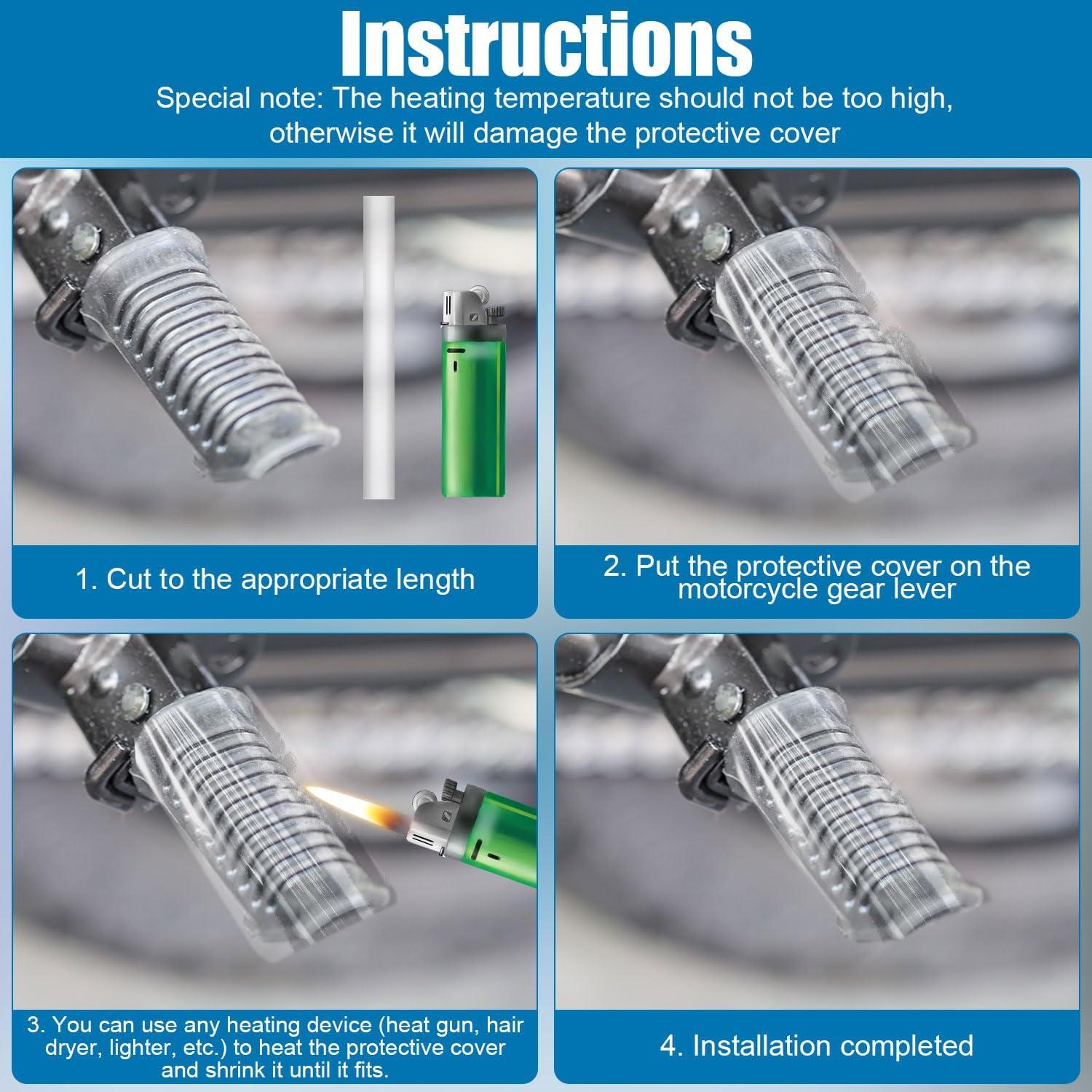 Instructions

Special note: The heating temperature should not be too high, otherwise it will damage the protective cover

1. Cut to the appropriate length

2. Put the protective cover on the motorcycle gear lever

3. You can use any heating device (heat gun, hair dryer, lighter, etc.) to heat the protective cover and shrink it until it fits.

4. Installation completed